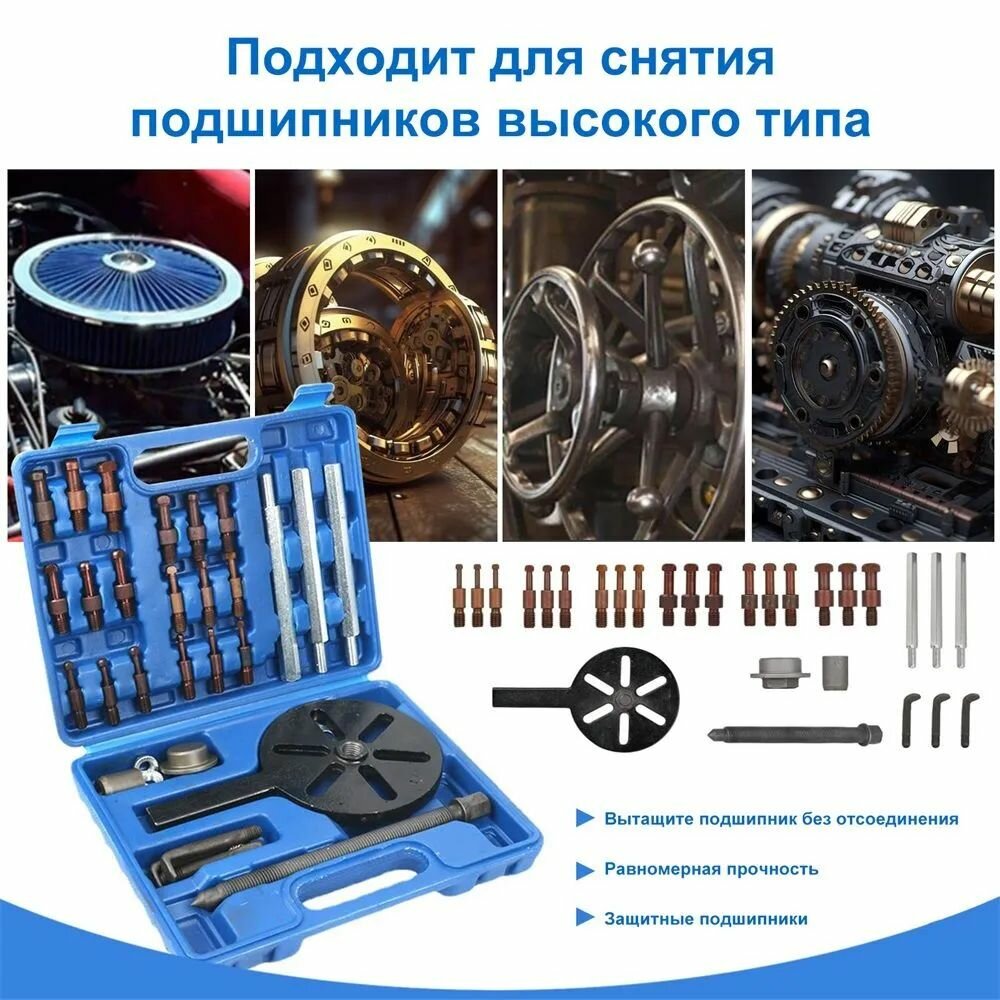 Подходит для снятия подшипников высокого типа

Вытащите подшипник без отсоединения

Равномерная прочность

Защитные подшипники