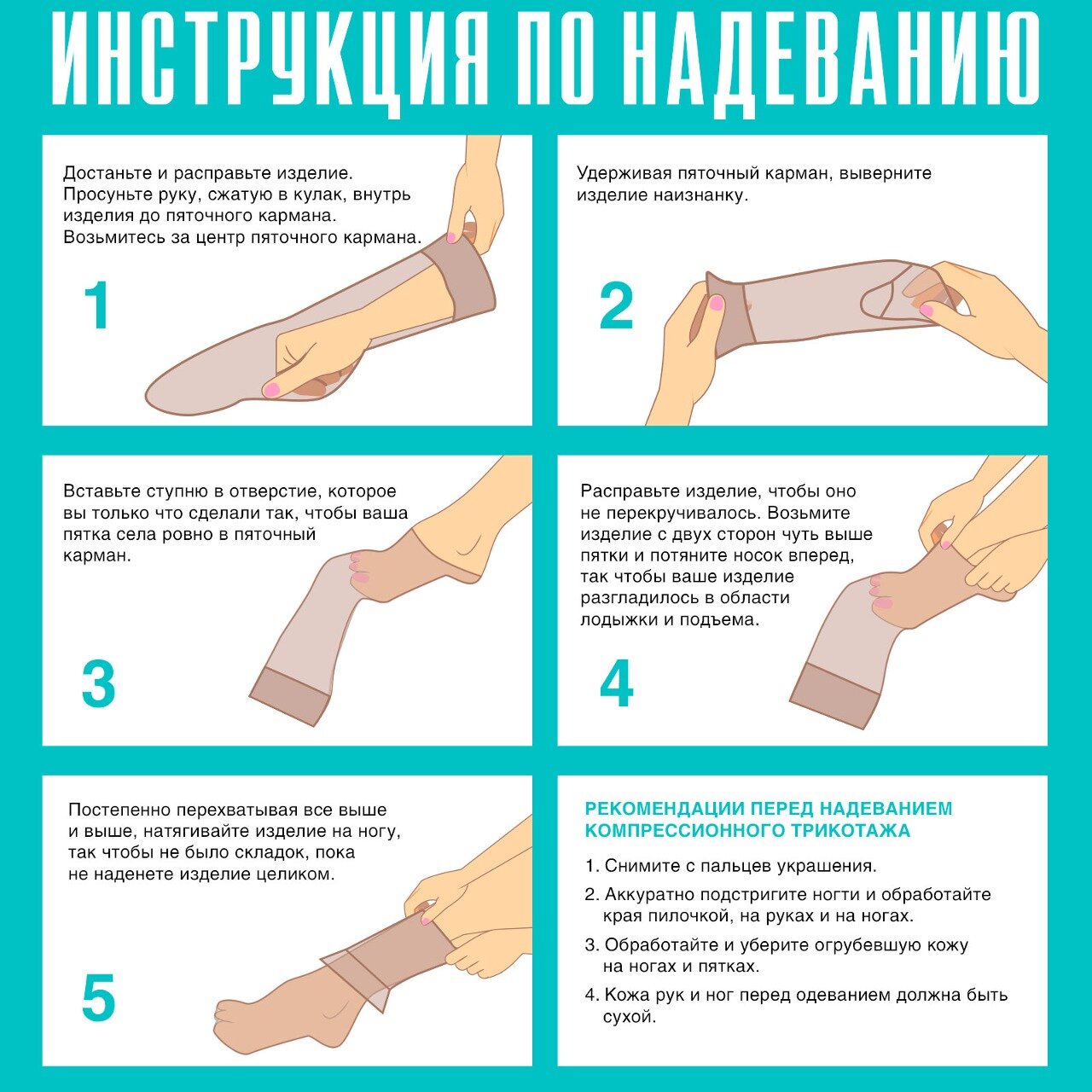 ИНСТРУКЦИЯ ПО НАДЕВАНИЮ

Достаньте и расправьте изделие. Просуньте руку, сжатую в кулак, внутрь изделия до пяточного кармана. Возьмитесь за центр пяточного кармана.

1

Удерживая пяточный карман, выверните изделие наизнанку.

2

Вставьте ступню в отверстие, которое вы только что сделали так, чтобы ваша пятка села ровно в пяточный карман.

3

Расправьте изделие, чтобы оно не перекручивалось. Возьмите изделие с двух сторон чуть выше пятки и потяните носок вперед, так чтобы ваше изделие разгладилось в области лодыжки и подъема.

4

Постепенно перехватывая все выше и выше, натягивайте изделие на ногу, так чтобы не было складок, пока не наденете изделие целиком.

5

РЕКОМЕНДАЦИИ ПЕРЕД НАДЕВАНИЕМ КОМПРЕССИОННОГО ТРИКОТАЖА

1. Снимите с пальцев украшения.
2. Аккуратно подстригите ногти и обработайте края пилочкой, на руках и на ногах.
3. Обработайте и уберите огрубевшую кожу на ногах и пятках.
4. Кожа рук и ног перед одеванием должна быть сухой.