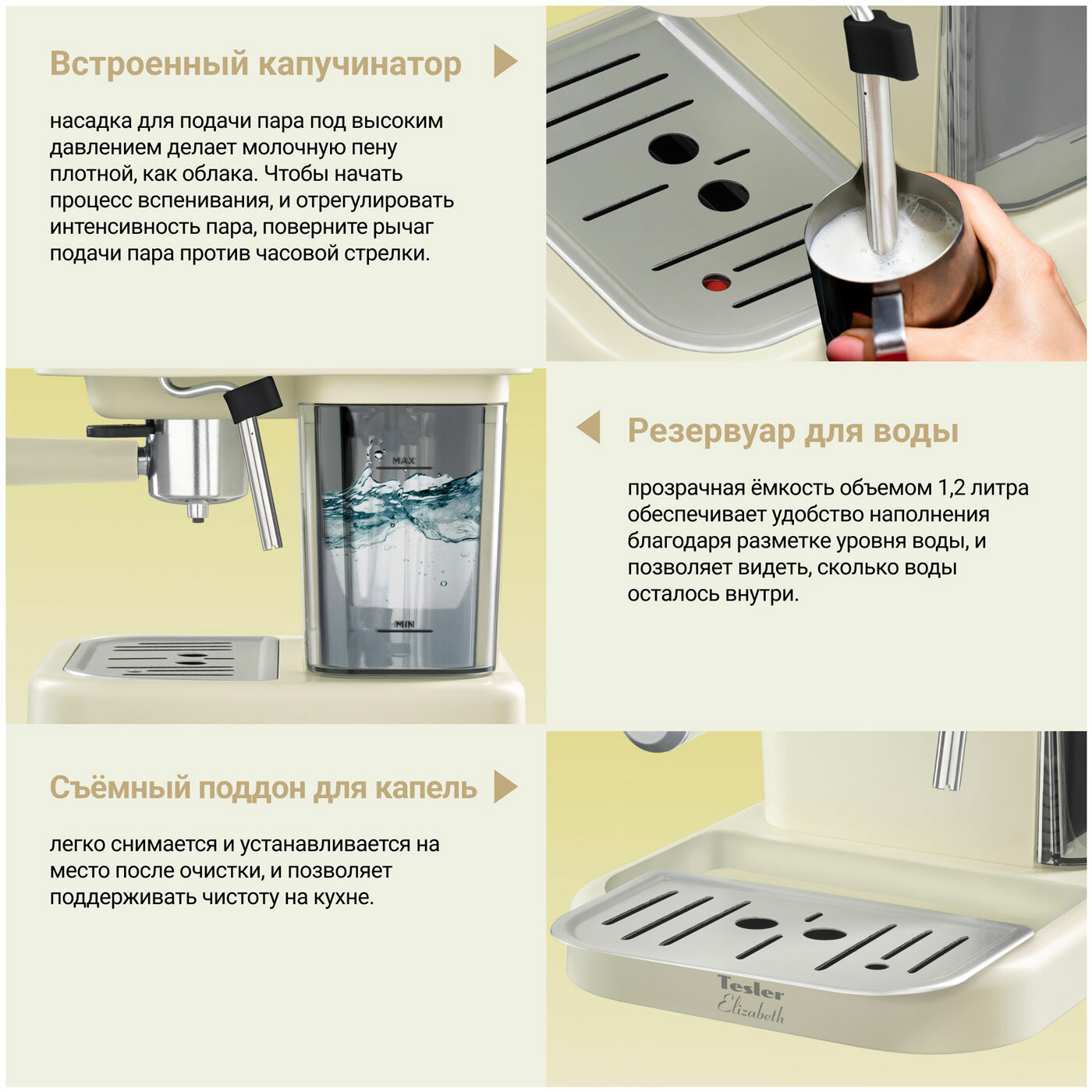 Встроенный капучинатор

насадка для подачи пара под высоким давлением делает молочную пену плотной, как облака. Чтобы начать процесс вспенивания, и отрегулировать интенсивность пара, поверните рычаг подачи пара против часовой стрелки.

MAX

MIN

Резервуар для воды

прозрачная ёмкость объемом 1,2 литра обеспечивает удобство наполнения благодаря разметке уровня воды, и позволяет видеть, сколько воды осталось внутри.

Съёмный поддон для капель

легко снимается и устанавливается на место после очистки, и позволяет поддерживать чистоту на кухне.

Tesler
Elizabeth