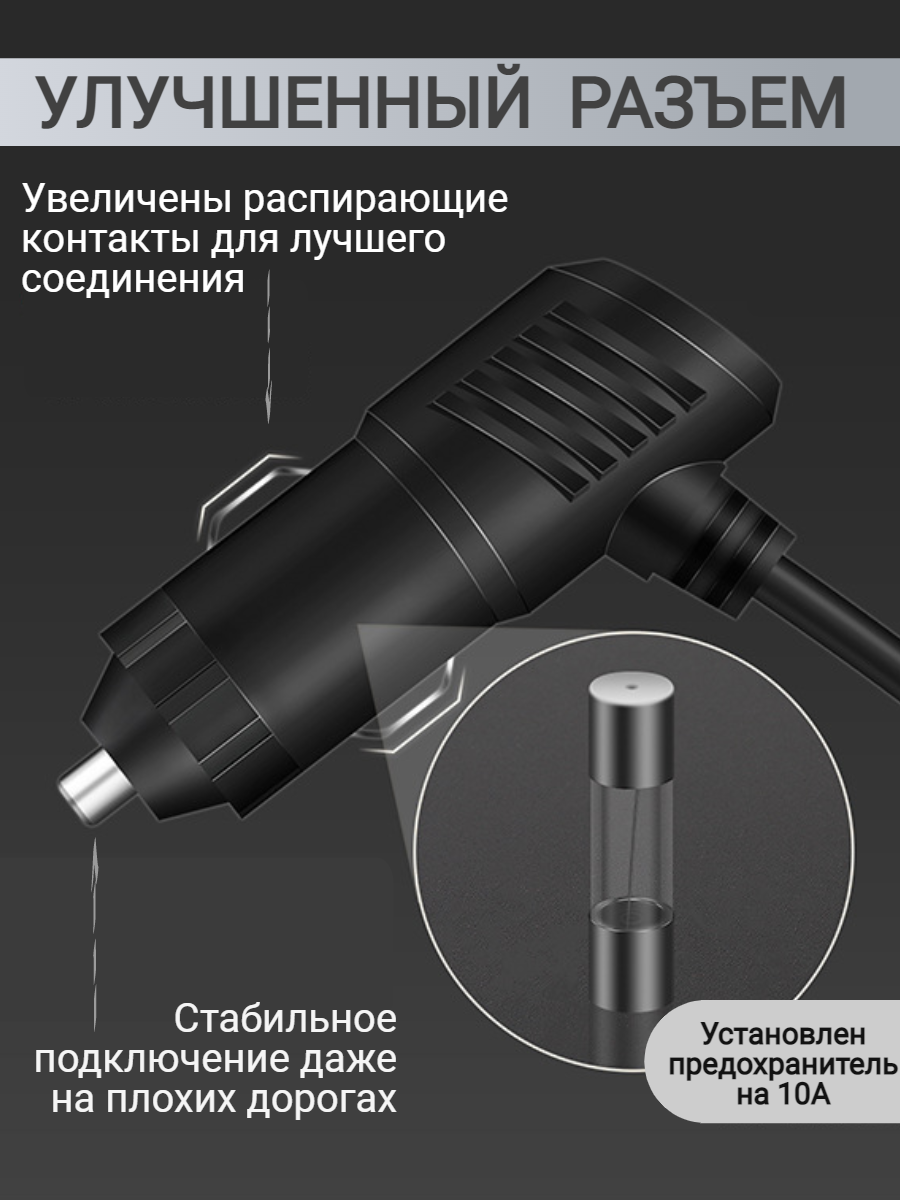 УЛУЧШЕННЫЙ РАЗЪЕМ

Увеличены распирающие контакты для лучшего соединения

Стабильное подключение даже на плохих дорогах

Установлен предохранитель на 10А