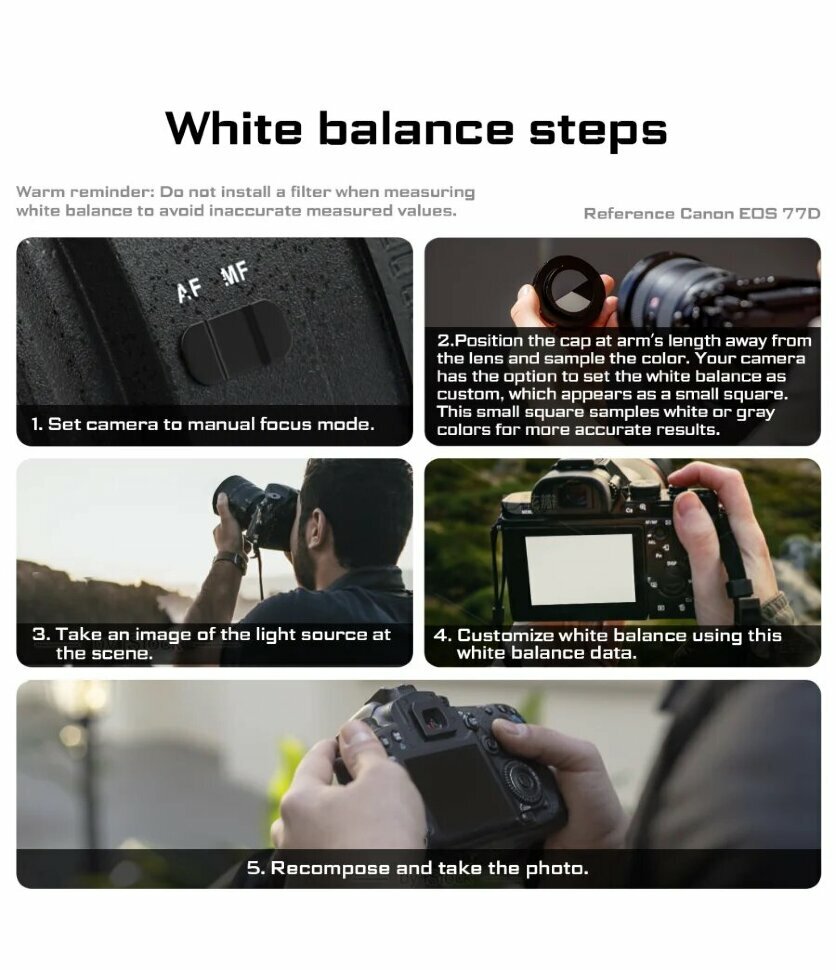 White balance steps

Warm reminder: Do not install a filter when measuring white balance to avoid inaccurate measured values.

Reference Canon EOS 77D

AF MF

1. Set camera to manual focus mode.

2.Position the cap at arm's length away from the lens and sample the color. Your camera has the option to set the white balance as custom, which appears as a small square. This small square samples white or gray colors for more accurate results.

3. Take an image of the light source at the scene.

4. Customize white balance using this white balance data.

5. Recompose and take the photo.