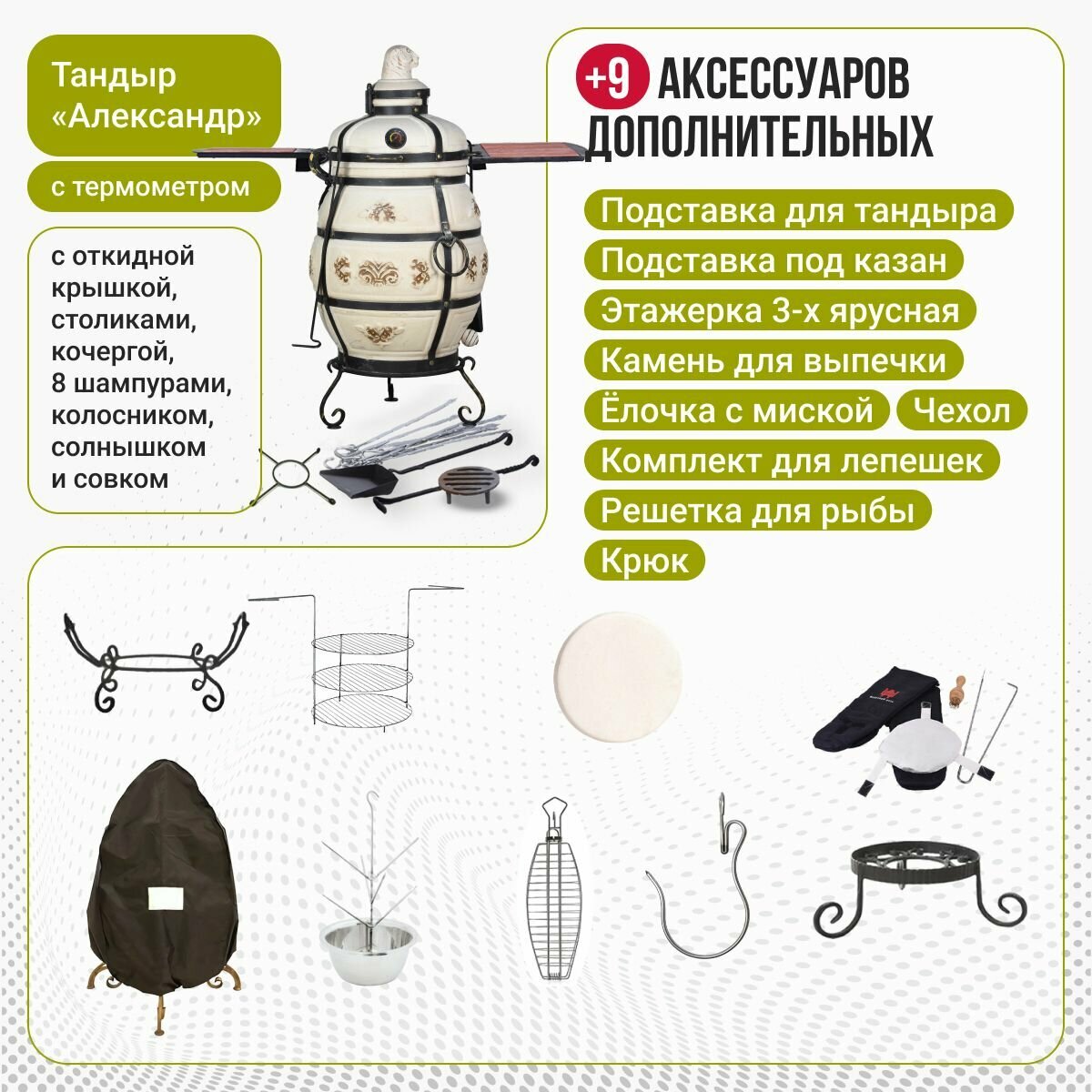 Тандыр «Александр»

с термометром

с откидной крышкой, столиками, кочергой, 8 шампурами, колосником, солнышком и совком

+9 АКСЕССУАРОВ ДОПОЛНИТЕЛЬНЫХ

Подставка для тандыра

Подставка под казан

Этажерка 3-х ярусная

Камень для выпечки

Ёлочка с миской

Чехол

Комплект для лепешек

Решетка для рыбы

Крюк