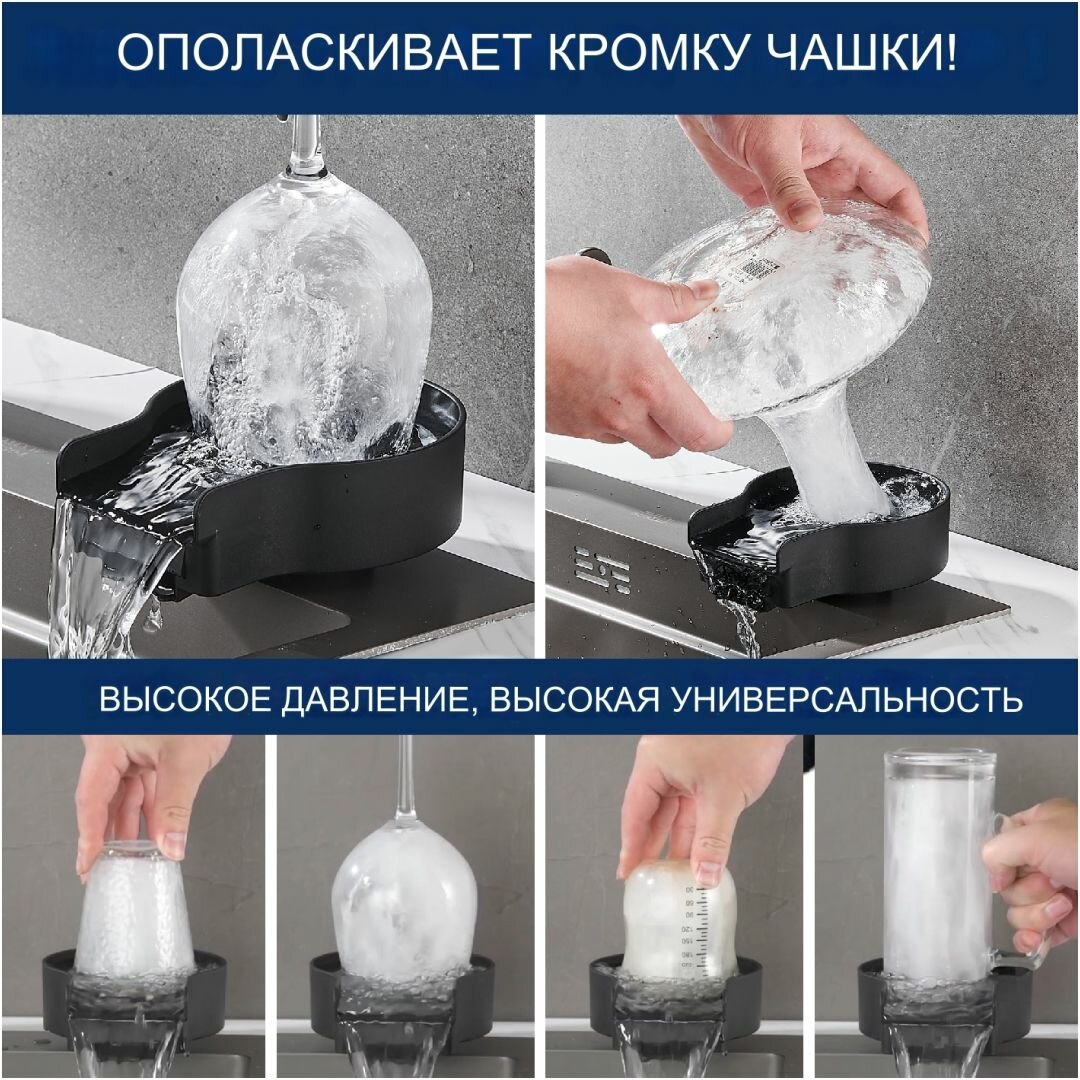 ОПОЛАСКИВАЕТ КРОМКУ ЧАШКИ!

ВЫСОКОЕ ДАВЛЕНИЕ, ВЫСОКАЯ УНИВЕРСАЛЬНОСТЬ

30
60
90
120
150
180