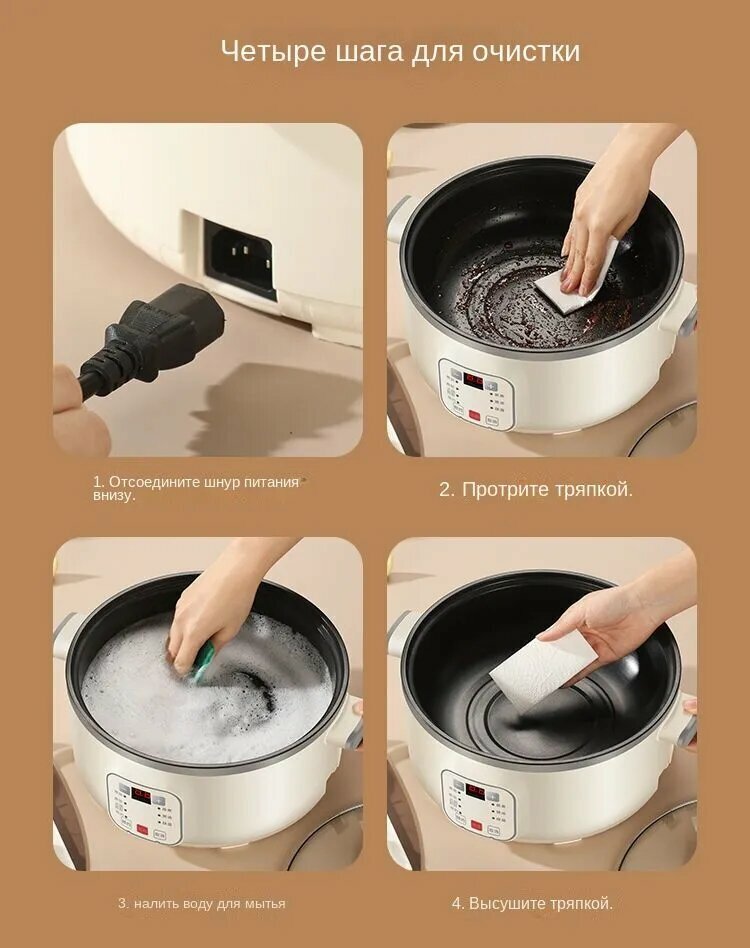 Четыре шага для очистки

1. Отсоедините шнур питания внизу.

2. Протрите тряпкой.

3. налить воду для мытья

4. Высушите тряпкой.