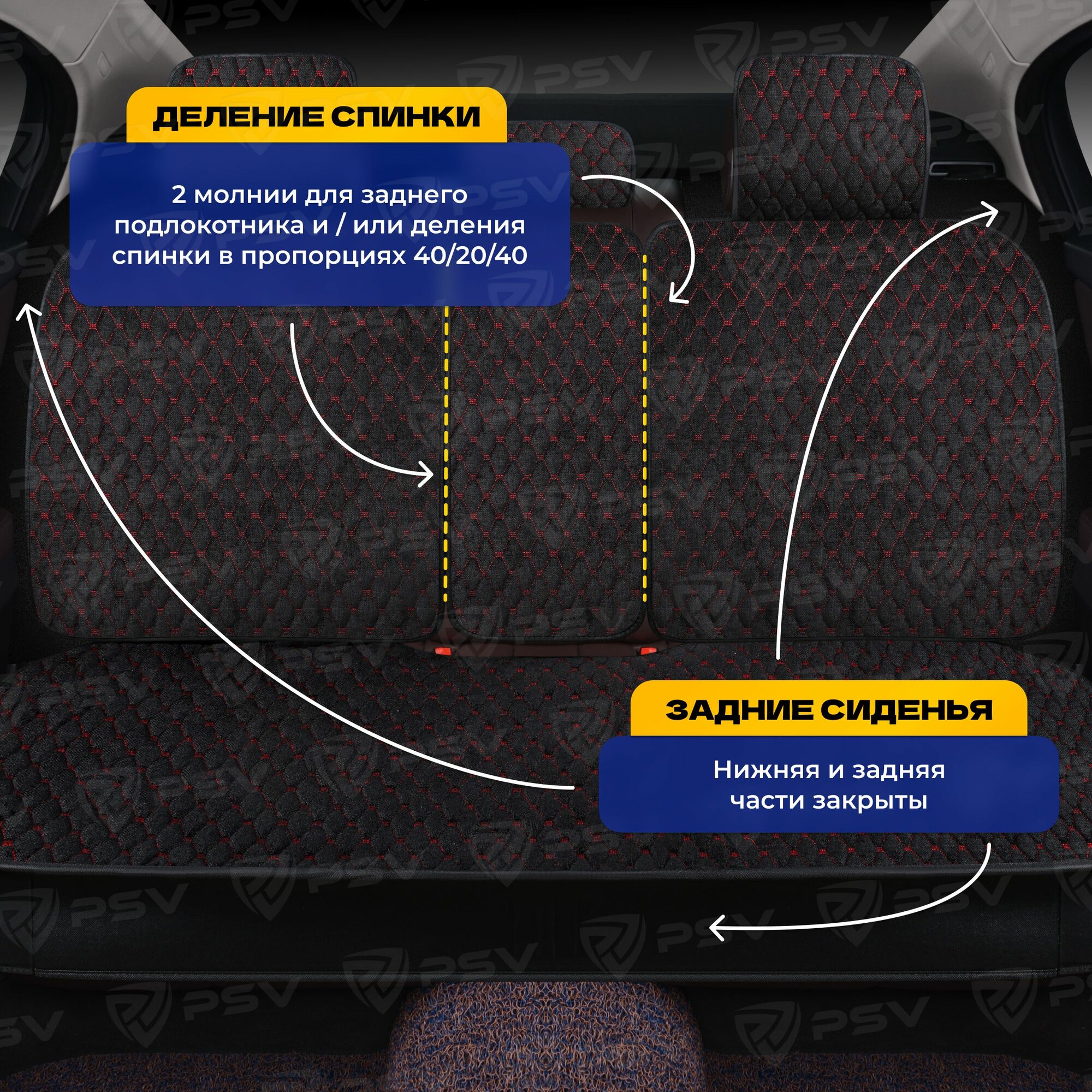 ДЕЛЕНИЕ СПИНКИ

2 молнии для заднего подлокотника и / или деления спинки в пропорциях 40/20/40

ЗАДНИЕ СИДЕНЬЯ

Нижняя и задняя части закрыты

PSV