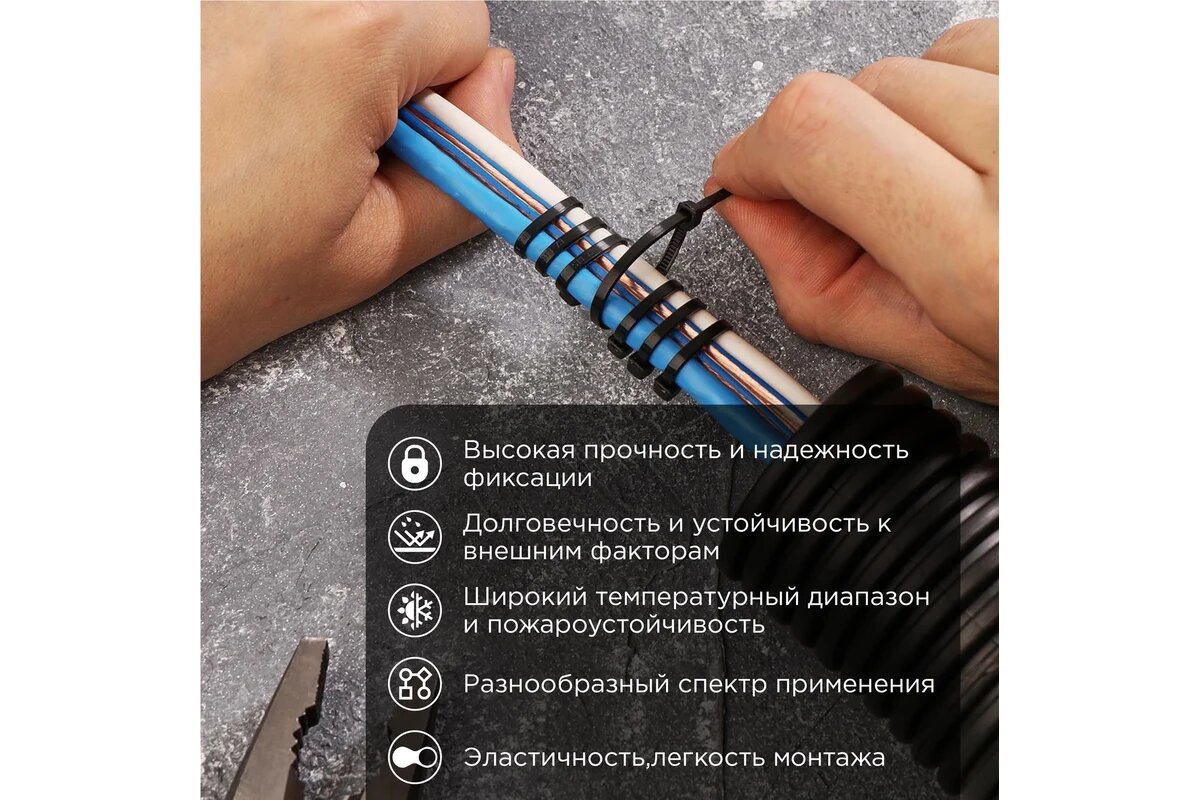 Высокая прочность и надежность фиксации

Долговечность и устойчивость к внешним факторам

Широкий температурный диапазон и пожароустойчивость

Разнообразный спектр применения

Эластичность,легкость монтажа