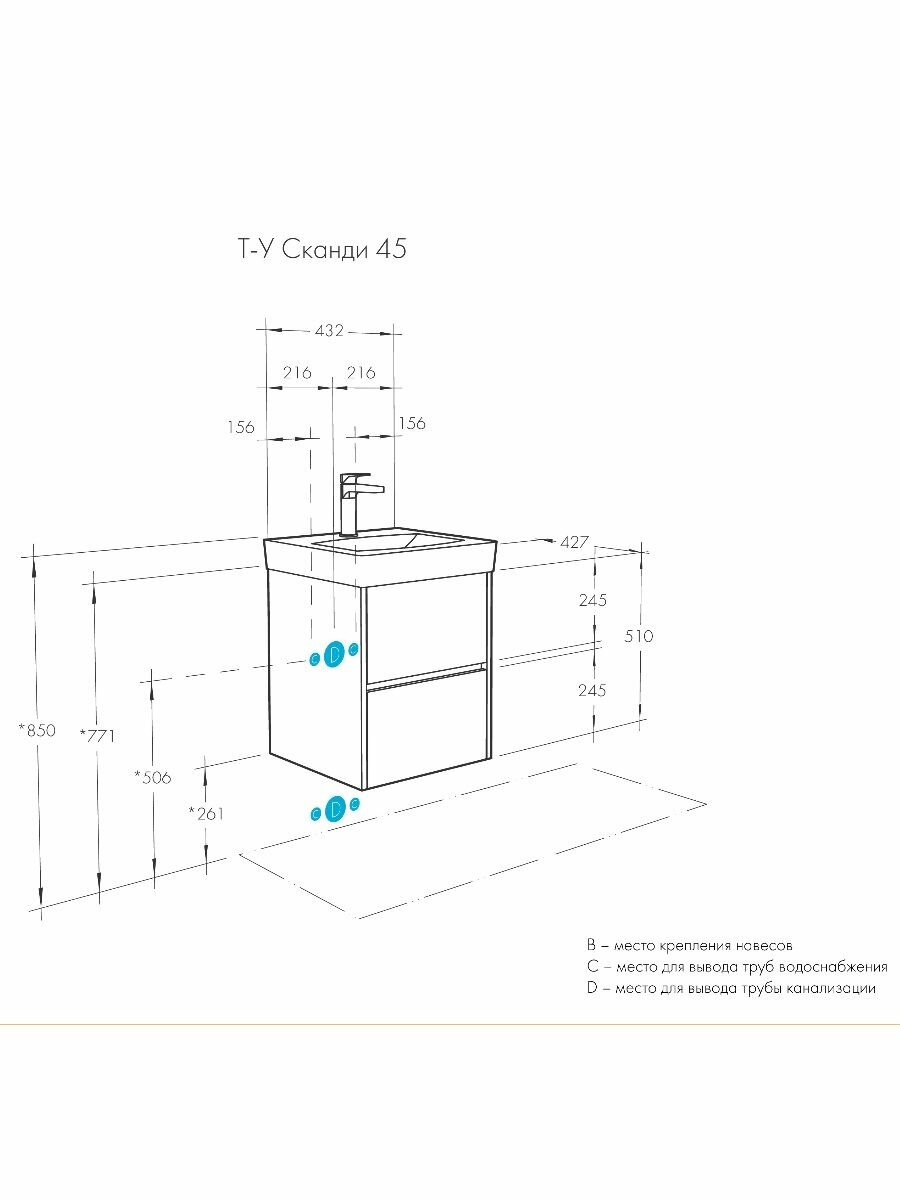 Т-У Сканди 45

432

216 216

156 156

427

245

510

245

*850

*771

*506

*261

C D C

C D C

B – место крепления навесов
C – место для вывода труб водоснабжения
D – место для вывода трубы канализации