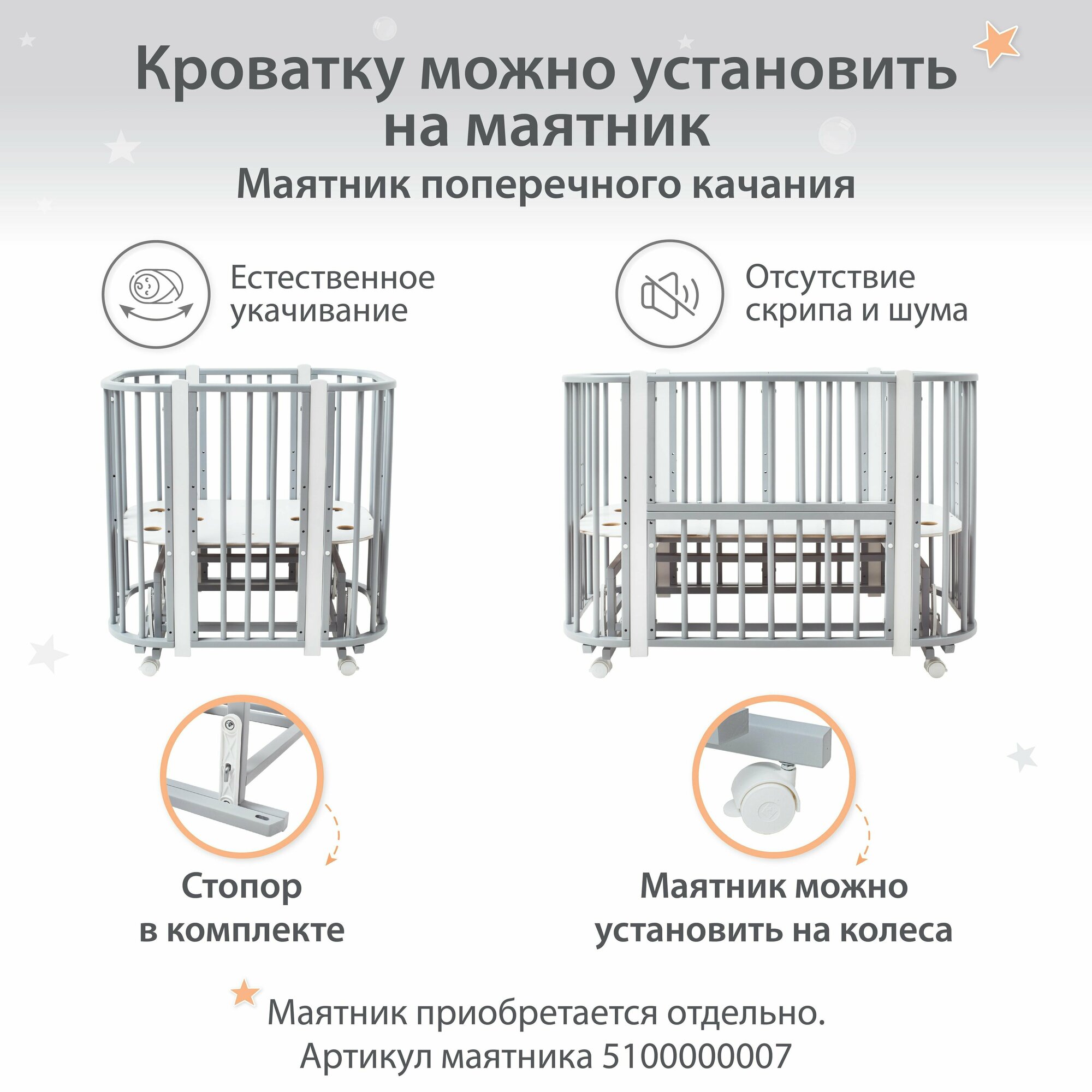 Кроватку можно установить на маятник

Маятник поперечного качания

Естественное укачивание

Отсутствие скрипа и шума

Стопор в комплекте

Маятник можно установить на колеса

Маятник приобретается отдельно.
Артикул маятника 5100000007