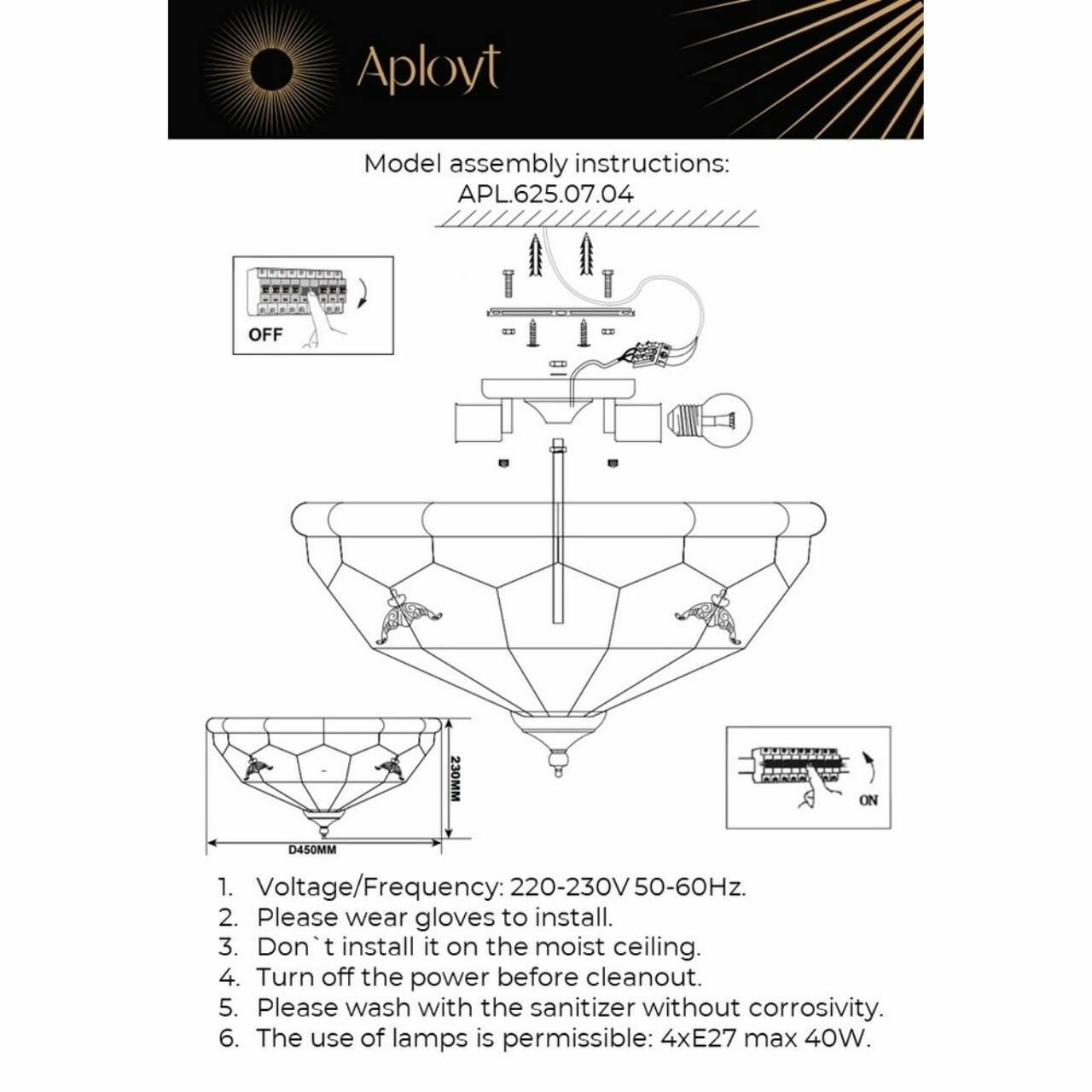 Aployt

Model assembly instructions:
APL.625.07.04

OFF

230MM

D450MM

ON

1. Voltage/Frequency: 220-230V 50-60Hz.
2. Please wear gloves to install.
3. Don`t install it on the moist ceiling.
4. Turn off the power before cleanout.
5. Please wash with the sanitizer without corrosivity.
6. The use of lamps is permissible: 4xE27 max 40W.