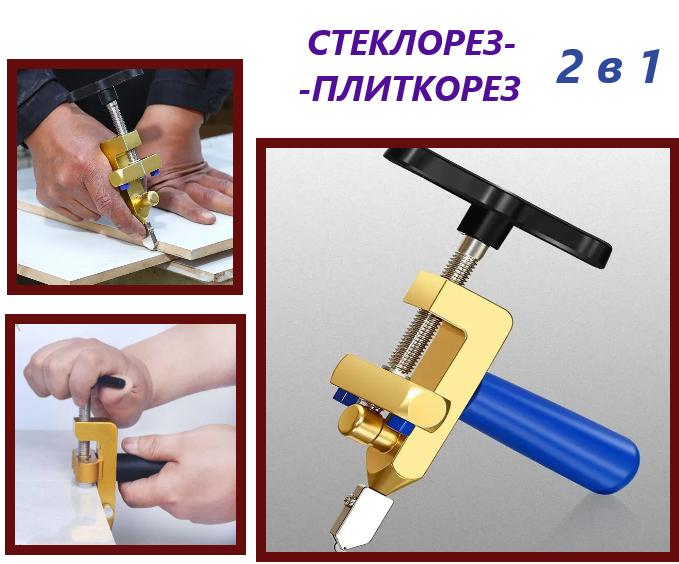 СТЕКЛОРЕЗ-
-ПЛИТКОРЕЗ

2 в 1