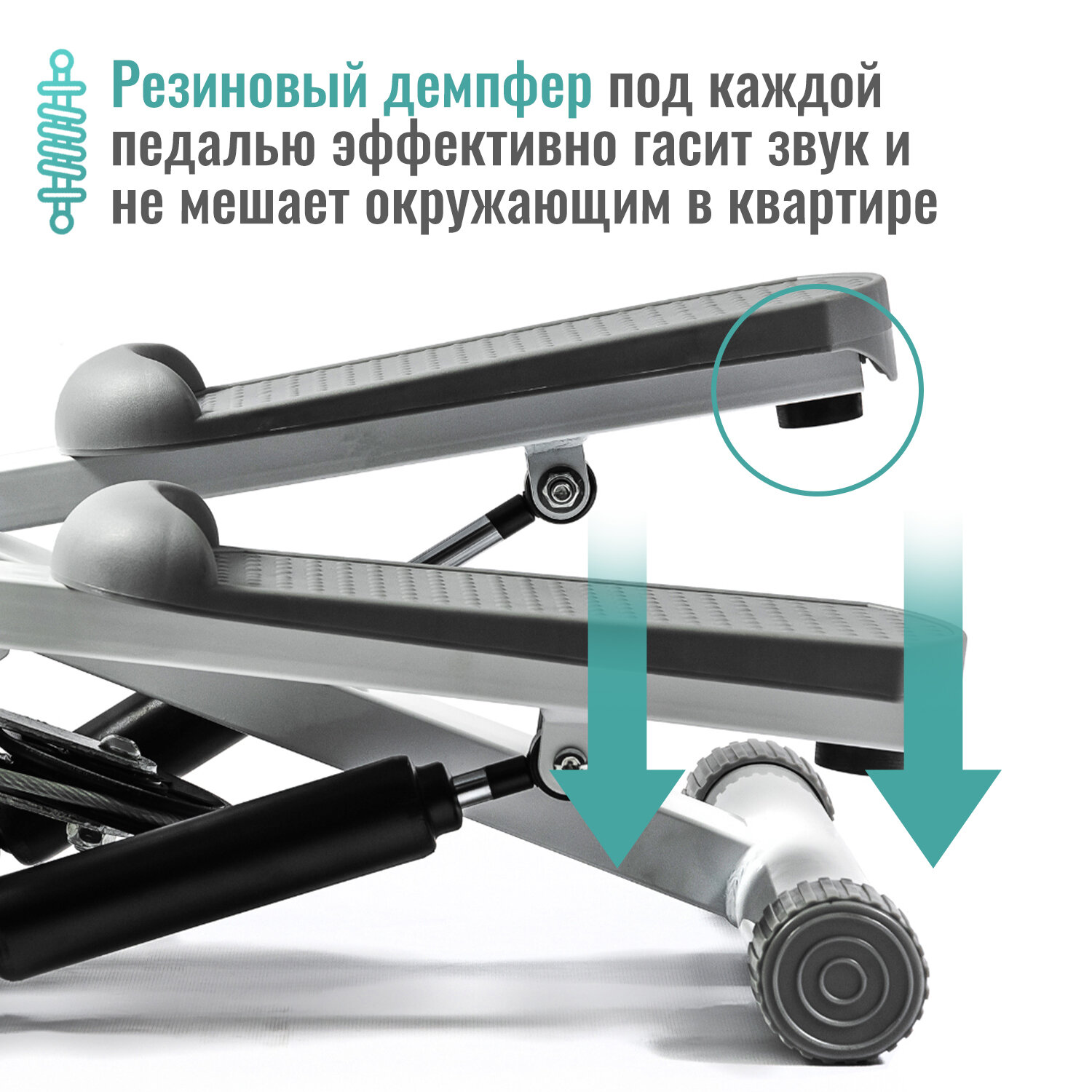 Резиновый демпфер под каждой педалью эффективно гасит звук и не мешает окружающим в квартире