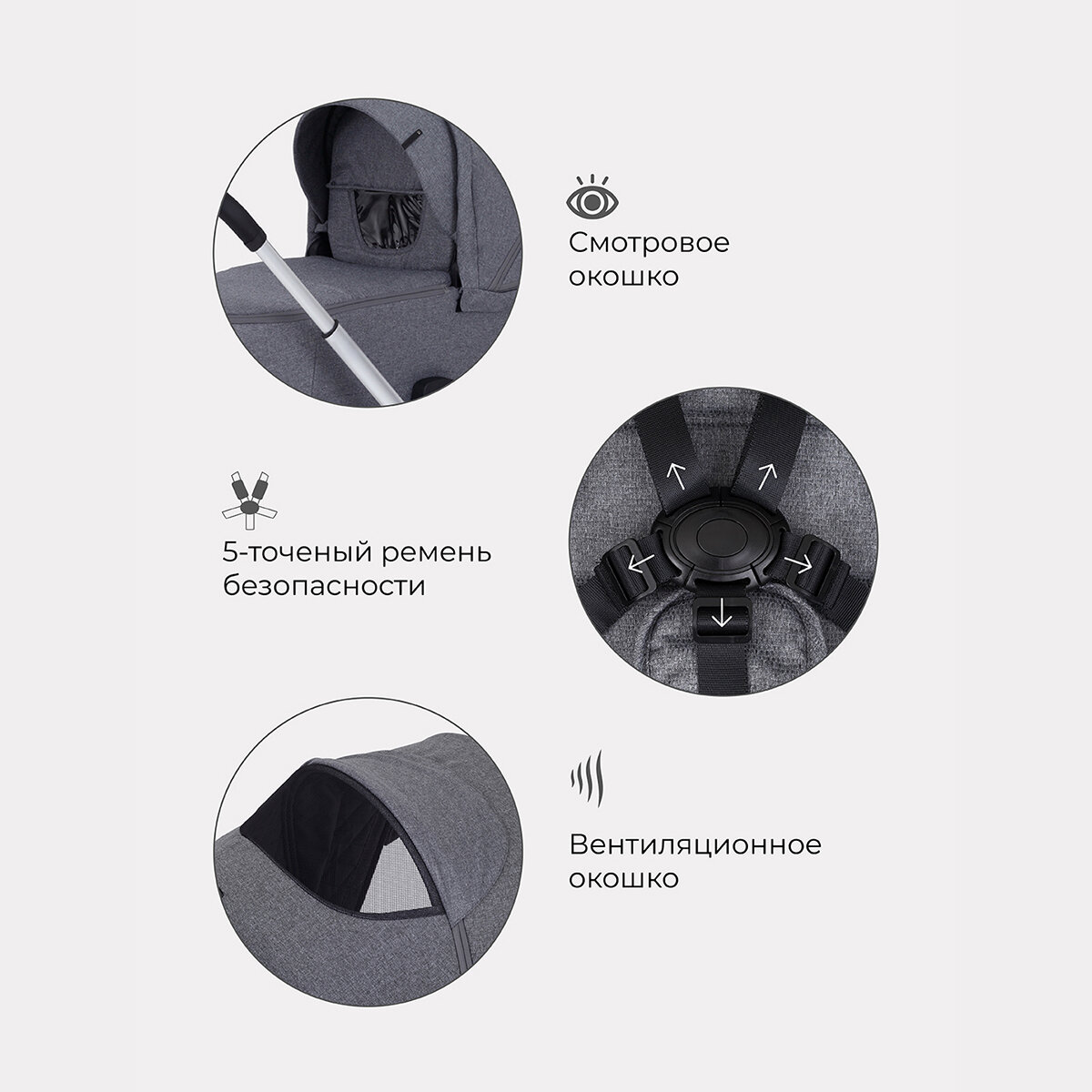 Смотровое окошко

5-точеный ремень безопасности

Вентиляционное окошко