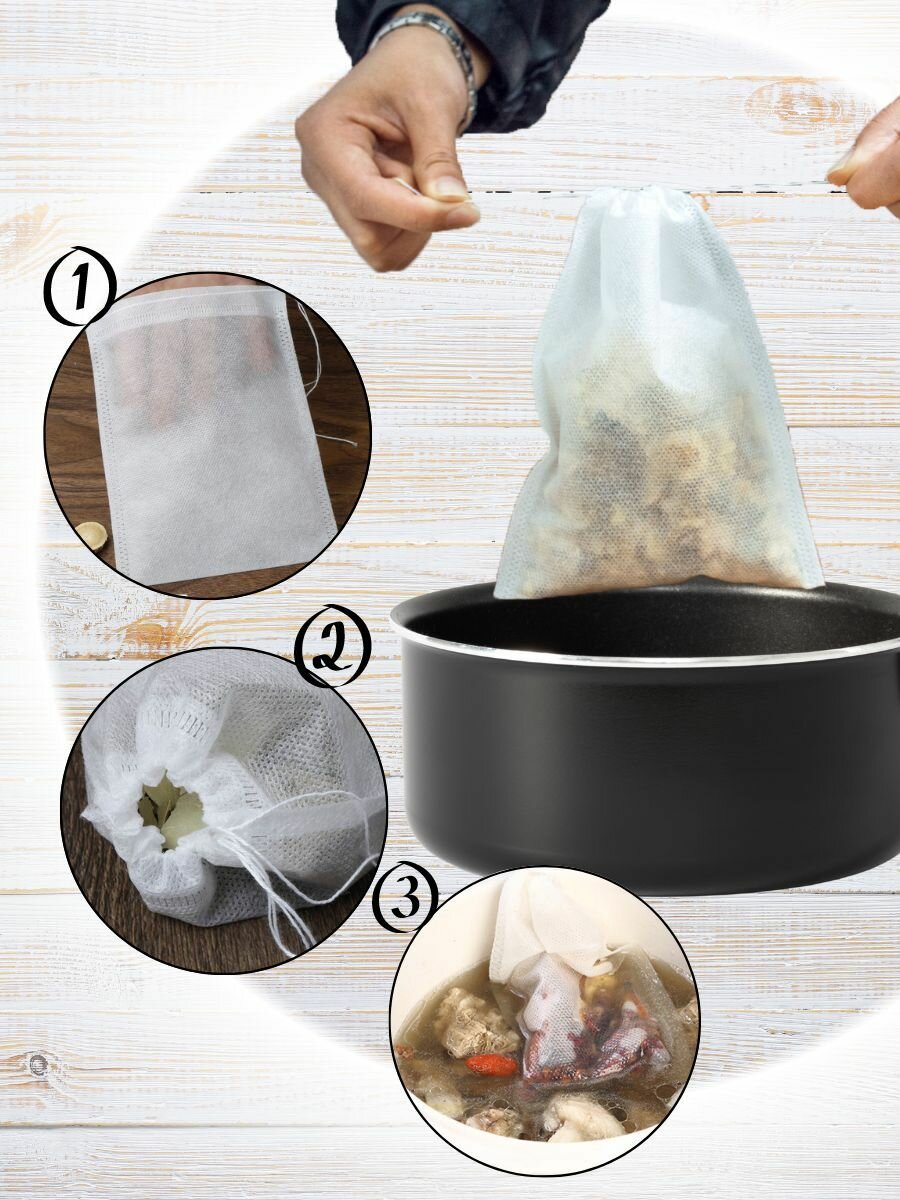 1

2

3