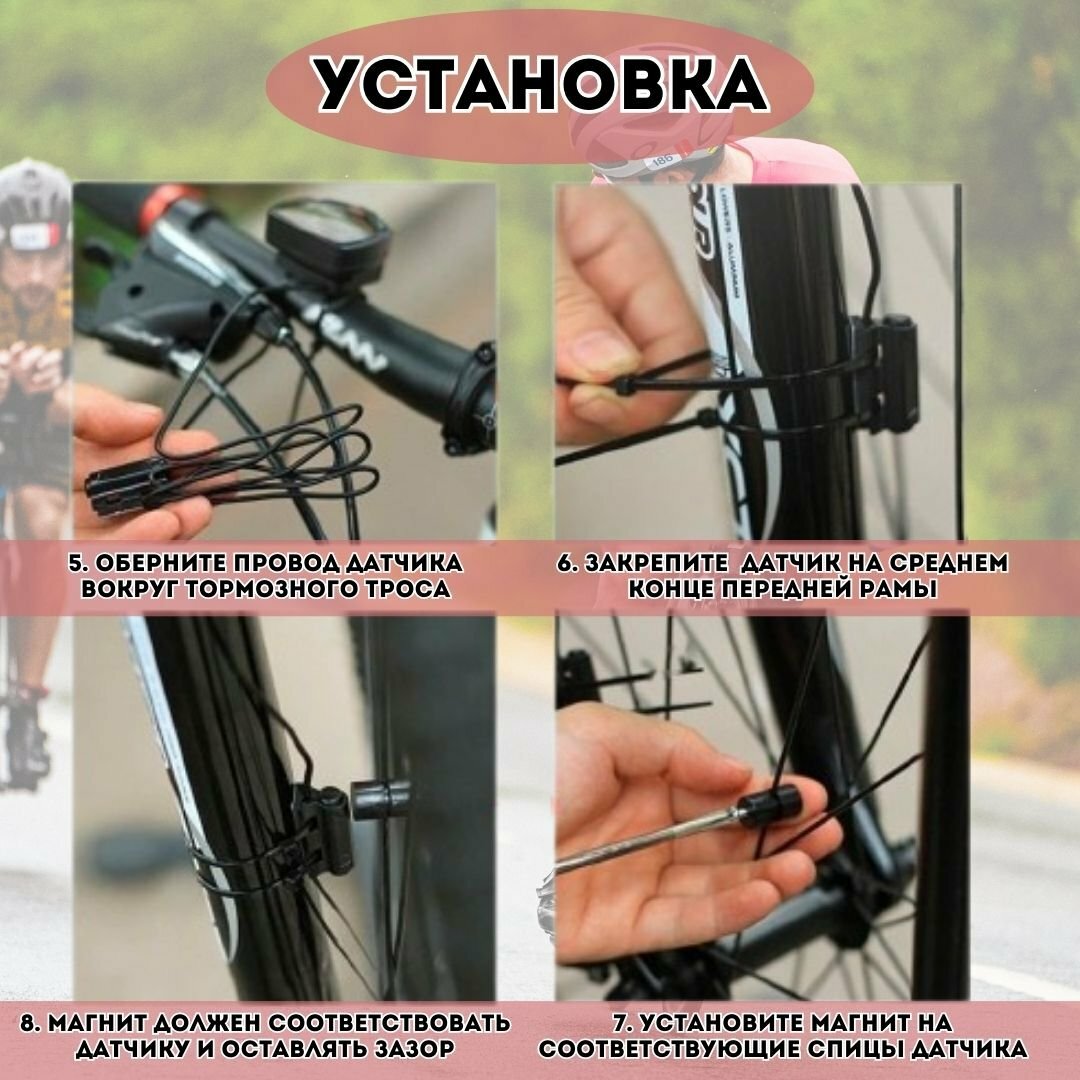 УСТАНОВКА

5. ОБЕРНИТЕ ПРОВОД ДАТЧИКА ВОКРУГ ТОРМОЗНОГО ТРОСА

6. ЗАКРЕПИТЕ ДАТЧИК НА СРЕДНЕМ КОНЦЕ ПЕРЕДНЕЙ РАМЫ

8. МАГНИТ ДОЛЖЕН СООТВЕТСТВОВАТЬ ДАТЧИКУ И ОСТАВЛЯТЬ ЗАЗОР

7. УСТАНОВИТЕ МАГНИТ НА СООТВЕТСТВУЮЩИЕ СПИЦЫ ДАТЧИКА