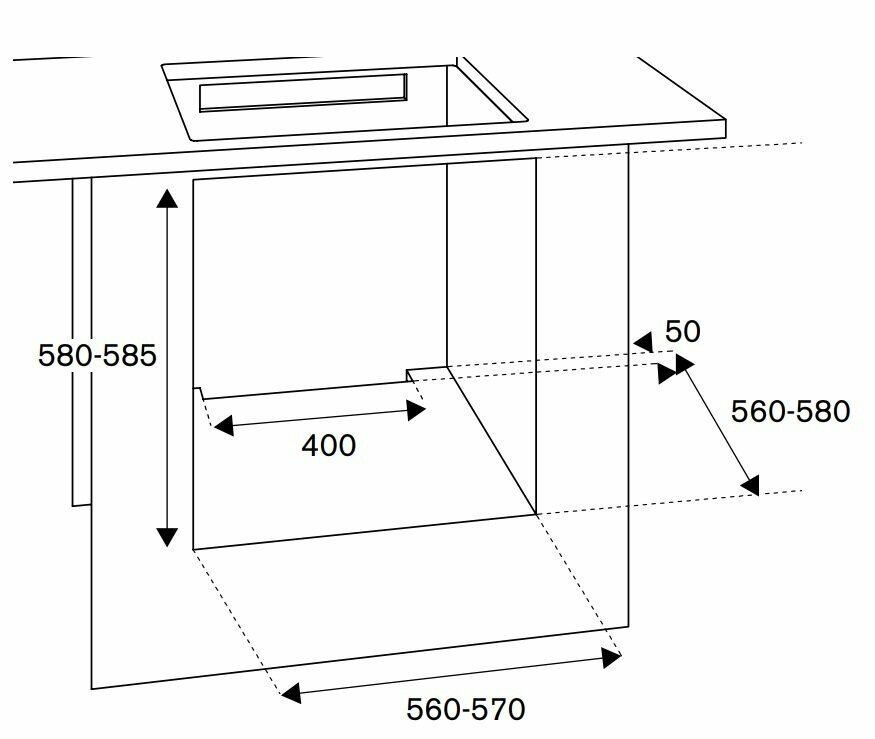 580-585

50

560-580

400

560-570