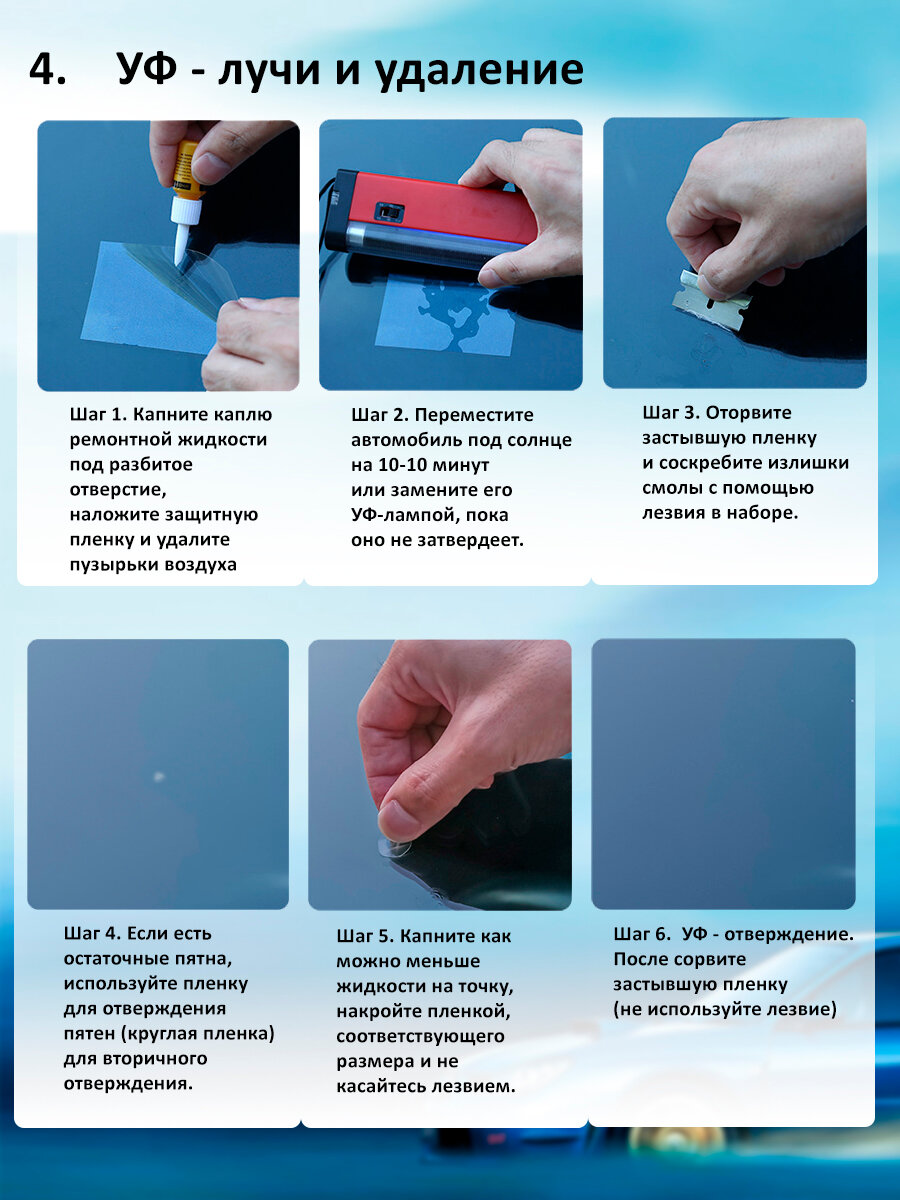 4. УФ - лучи и удаление

Шаг 1. Капните каплю ремонтной жидкости под разбитое отверстие, наложите защитную пленку и удалите пузырьки воздуха

Шаг 2. Переместите автомобиль под солнце на 10-10 минут или замените его УФ-лампой, пока оно не затвердеет.

Шаг 3. Оторвите застывшую пленку и соскребите излишки смолы с помощью лезвия в наборе.

Шаг 4. Если есть остаточные пятна, используйте пленку для отверждения пятен (круглая пленка) для вторичного отверждения.

Шаг 5. Капните как можно меньше жидкости на точку, накройте пленкой, соответствующего размера и не касайтесь лезвием.

Шаг 6. УФ - отверждение. После сорвите застывшую пленку (не используйте лезвие)