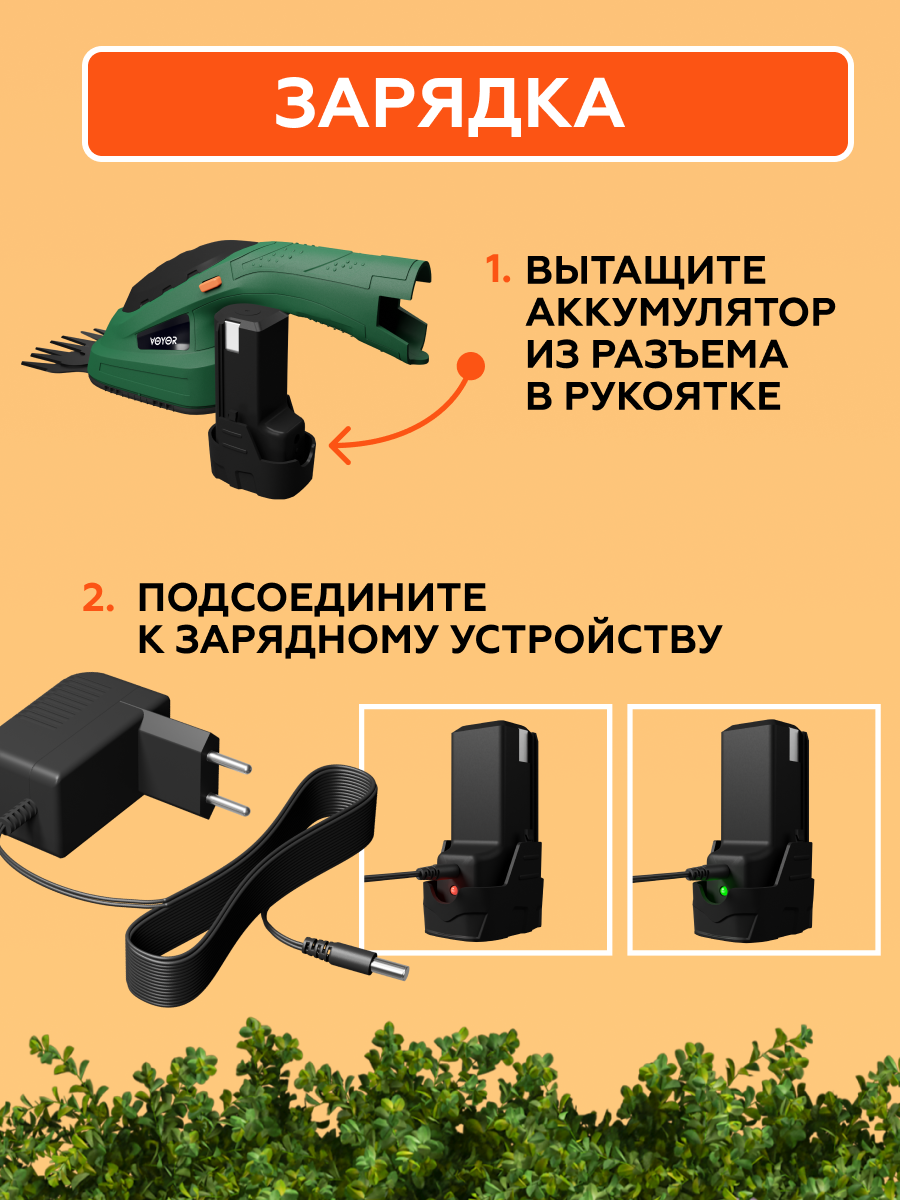 ЗАРЯДКА

VOYOR

1. ВЫТАЩИТЕ АККУМУЛЯТОР ИЗ РАЗЪЕМА В РУКОЯТКЕ

2. ПОДСОЕДИНИТЕ К ЗАРЯДНОМУ УСТРОЙСТВУ