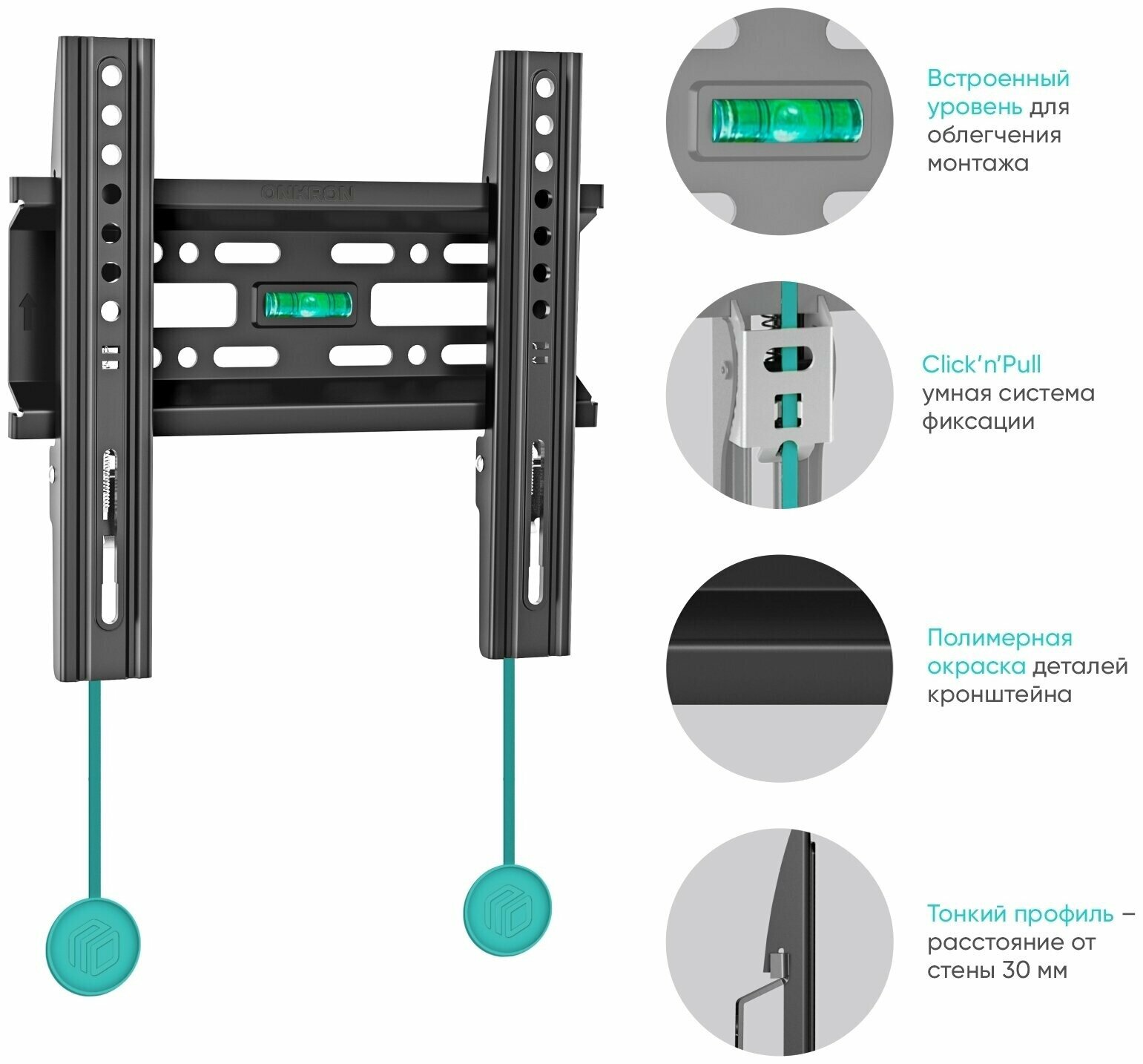 ONKRON

Встроенный уровень для облегчения монтажа

Click'n'Pull умная система фиксации

Полимерная окраска деталей кронштейна

Тонкий профиль – расстояние от стены 30 мм