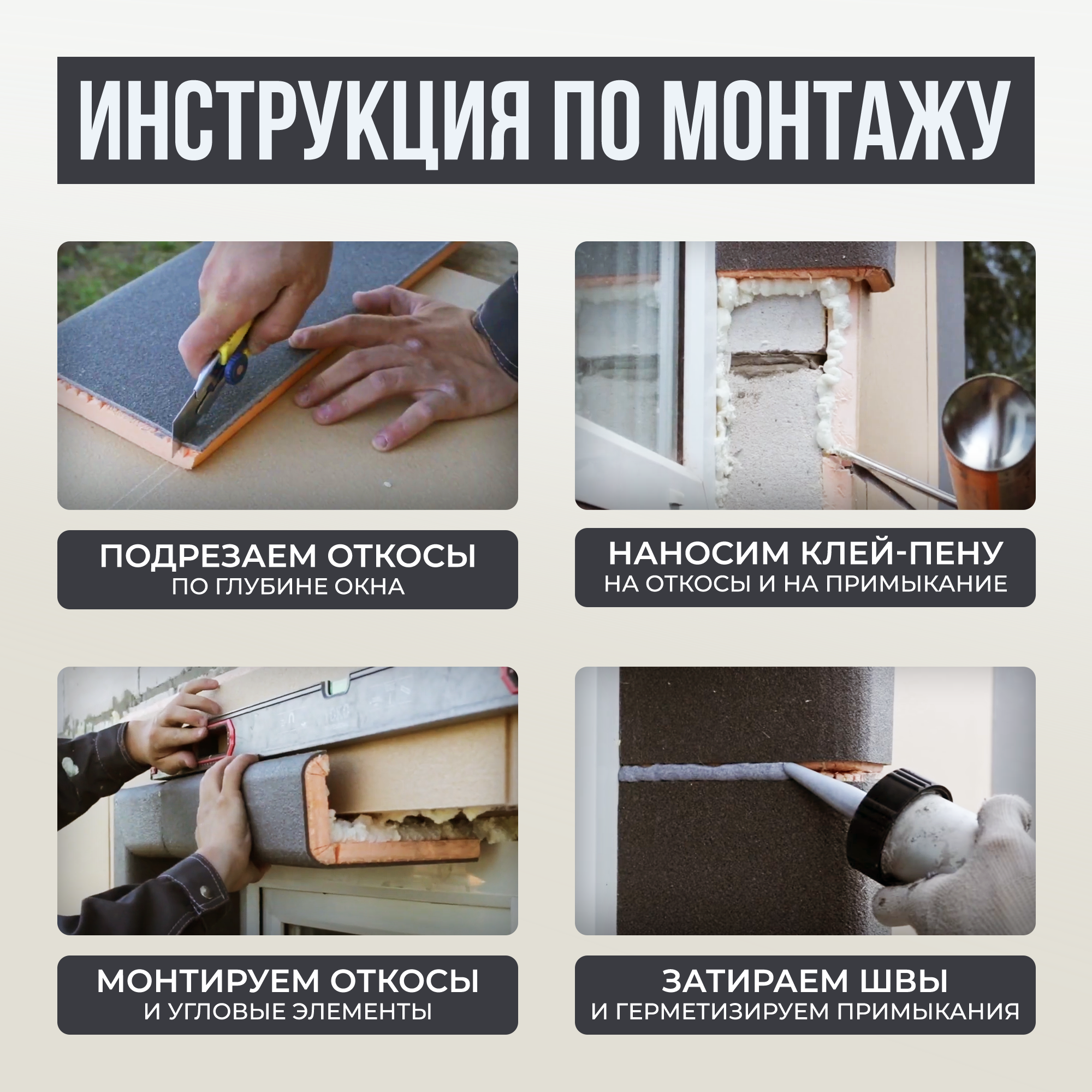 ИНСТРУКЦИЯ ПО МОНТАЖУ

ПОДРЕЗАЕМ ОТКОСЫ
ПО ГЛУБИНЕ ОКНА

НАНОСИМ КЛЕЙ-ПЕНУ
НА ОТКОСЫ И НА ПРИМЫКАНИЕ

МОНТИРУЕМ ОТКОСЫ
И УГЛОВЫЕ ЭЛЕМЕНТЫ

ЗАТИРАЕМ ШВЫ
И ГЕРМЕТИЗИРУЕМ ПРИМЫКАНИЯ