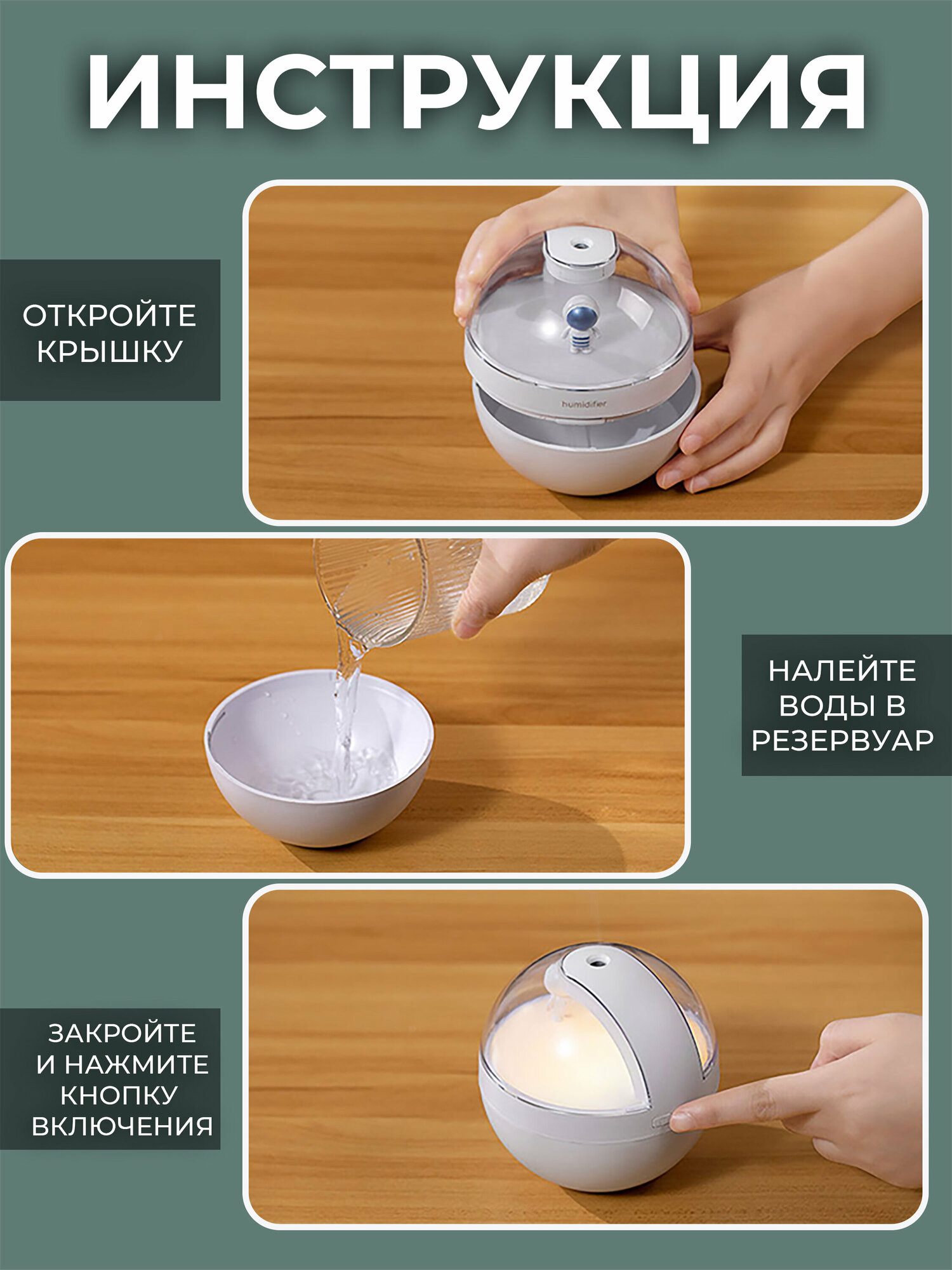 ИНСТРУКЦИЯ

ОТКРОЙТЕ КРЫШКУ

humidifier

НАЛЕЙТЕ ВОДЫ В РЕЗЕРВУАР

ЗАКРОЙТЕ И НАЖМИТЕ КНОПКУ ВКЛЮЧЕНИЯ