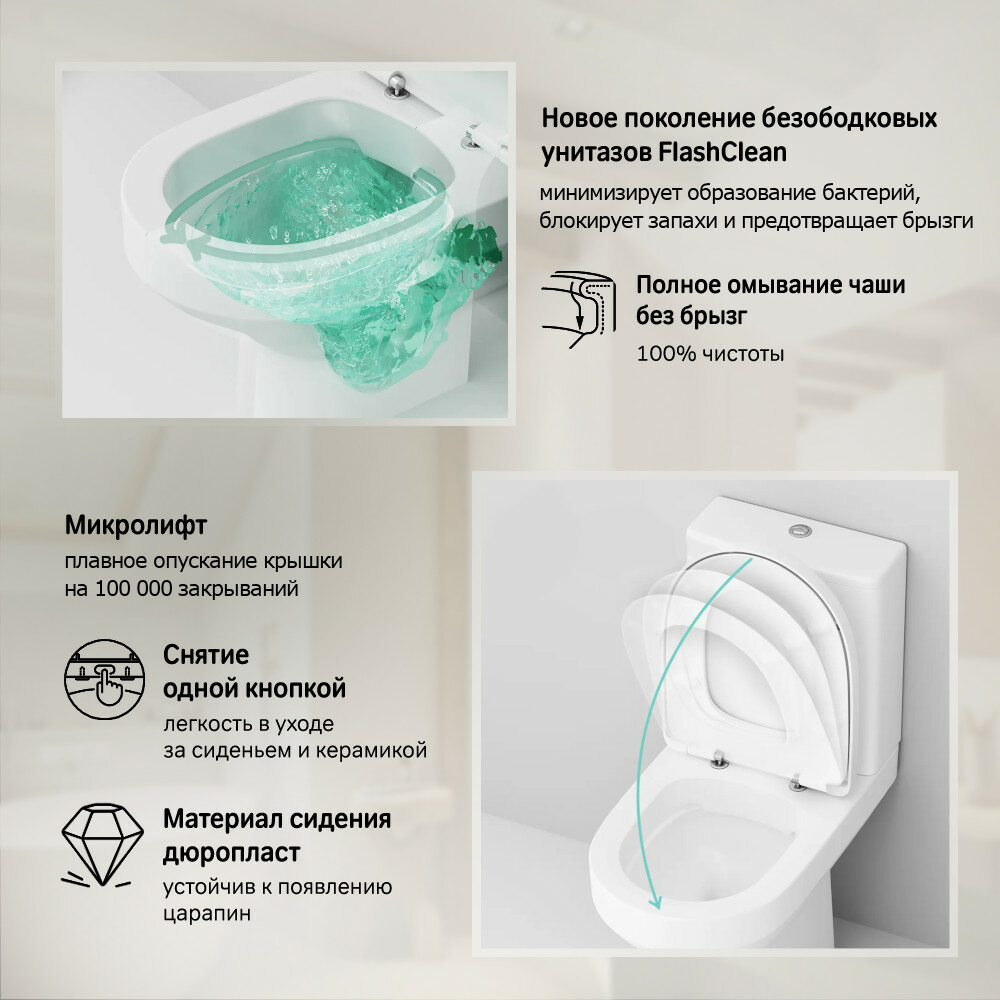 Новое поколение безободковых унитазов FlashClean

минимизирует образование бактерий, блокирует запахи и предотвращает брызги

Полное омывание чаши без брызг

100% чистоты

Микролифт

плавное опускание крышки на 100 000 закрываний

Снятие одной кнопкой

легкость в уходе за сиденьем и керамикой

Материал сидения дюропласт

устойчив к появлению царапин