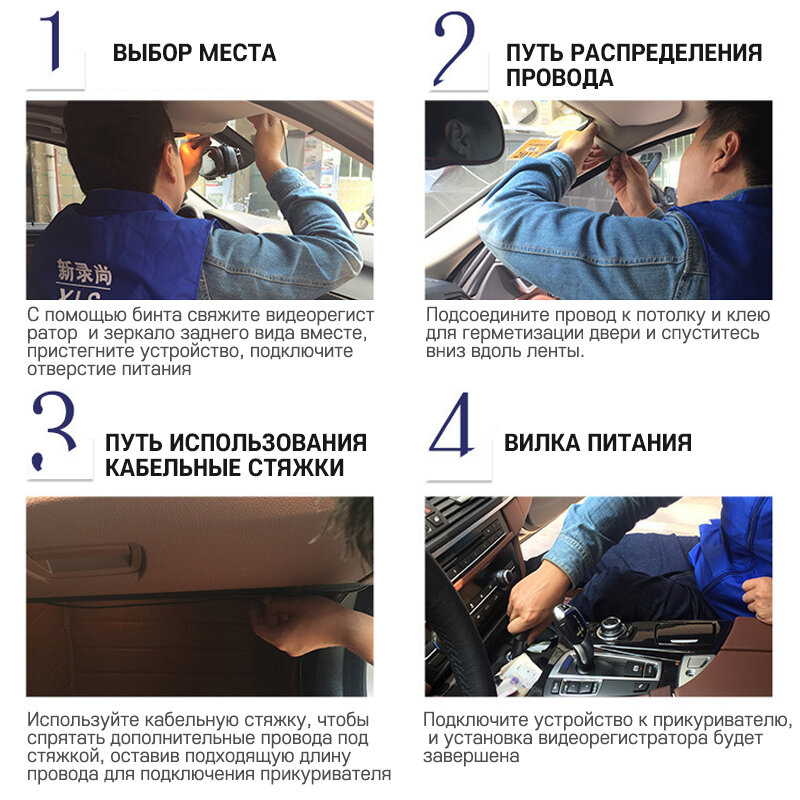 1

ВЫБОР МЕСТА

新录尚
XLS

С помощью бинта свяжите видеорегист ратор и зеркало заднего вида вместе, пристегните устройство, подключите отверстие питания

2

ПУТЬ РАСПРЕДЕЛЕНИЯ ПРОВОДА

Подсоедините провод к потолку и клею для герметизации двери и спуститесь вниз вдоль ленты.

3

ПУТЬ ИСПОЛЬЗОВАНИЯ КАБЕЛЬНЫЕ СТЯЖКИ

Используйте кабельную стяжку, чтобы спрятать дополнительные провода под стяжкой, оставив подходящую длину провода для подключения прикуривателя

4

ВИЛКА ПИТАНИЯ

Подключите устройство к прикуривателю, и установка видеорегистратора будет завершена