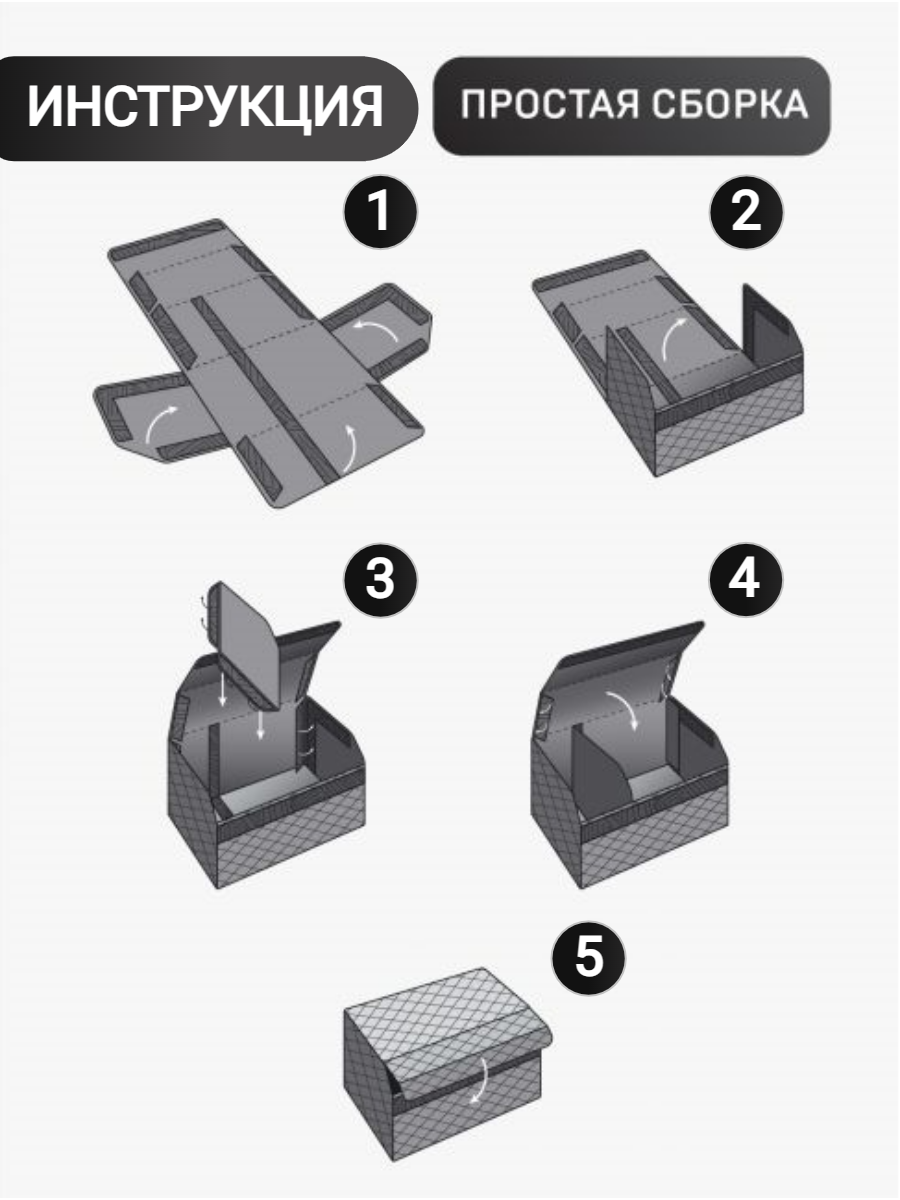 ИНСТРУКЦИЯ

ПРОСТАЯ СБОРКА

1

2

3

4

5