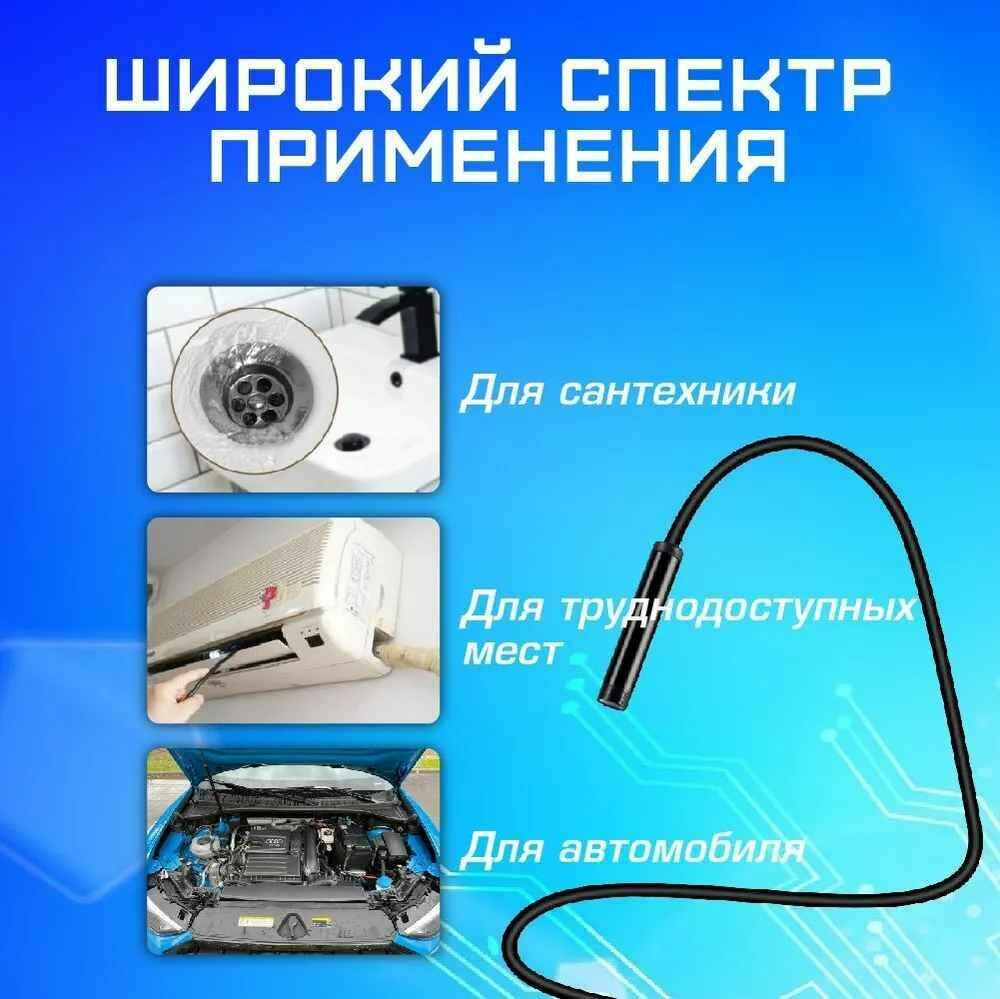 ШИРОКИЙ СПЕКТР ПРИМЕНЕНИЯ

Для сантехники

Для труднодоступных мест

Для автомобиля