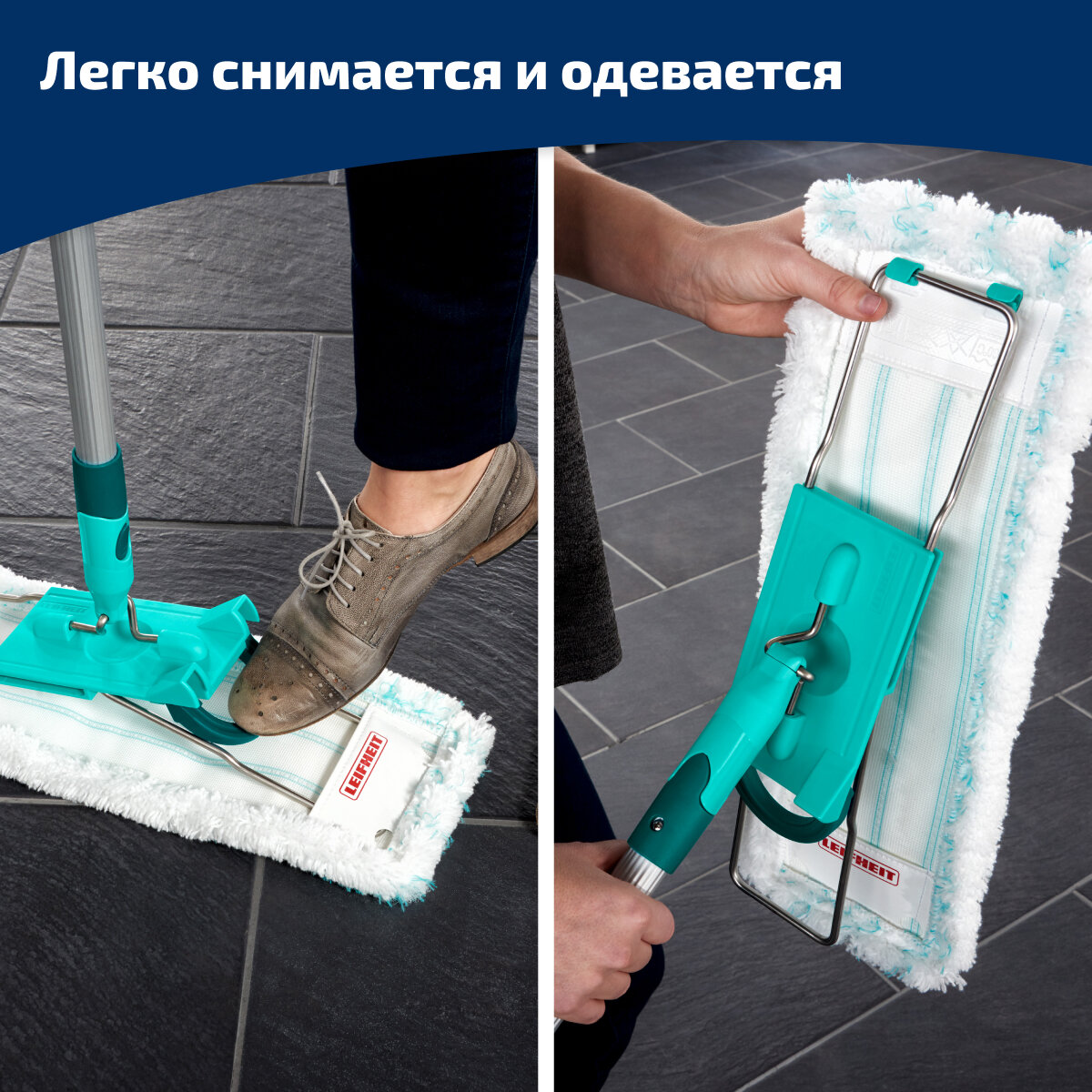 Легко снимается и одевается

LEIFHEIT

LEIFHEIT