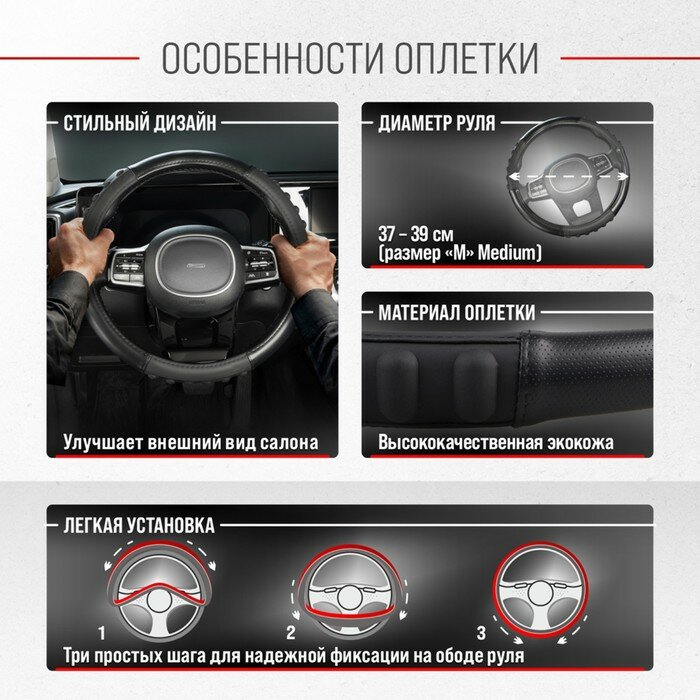 ОСОБЕННОСТИ ОПЛЕТКИ

СТИЛЬНЫЙ ДИЗАЙН

Улучшает внешний вид салона

ДИАМЕТР РУЛЯ

37 – 39 см
(размер «M» Medium)

МАТЕРИАЛ ОПЛЕТКИ

Высококачественная экокожа

ЛЕГКАЯ УСТАНОВКА

1

2

3

Три простых шага для надежной фиксации на ободе руля