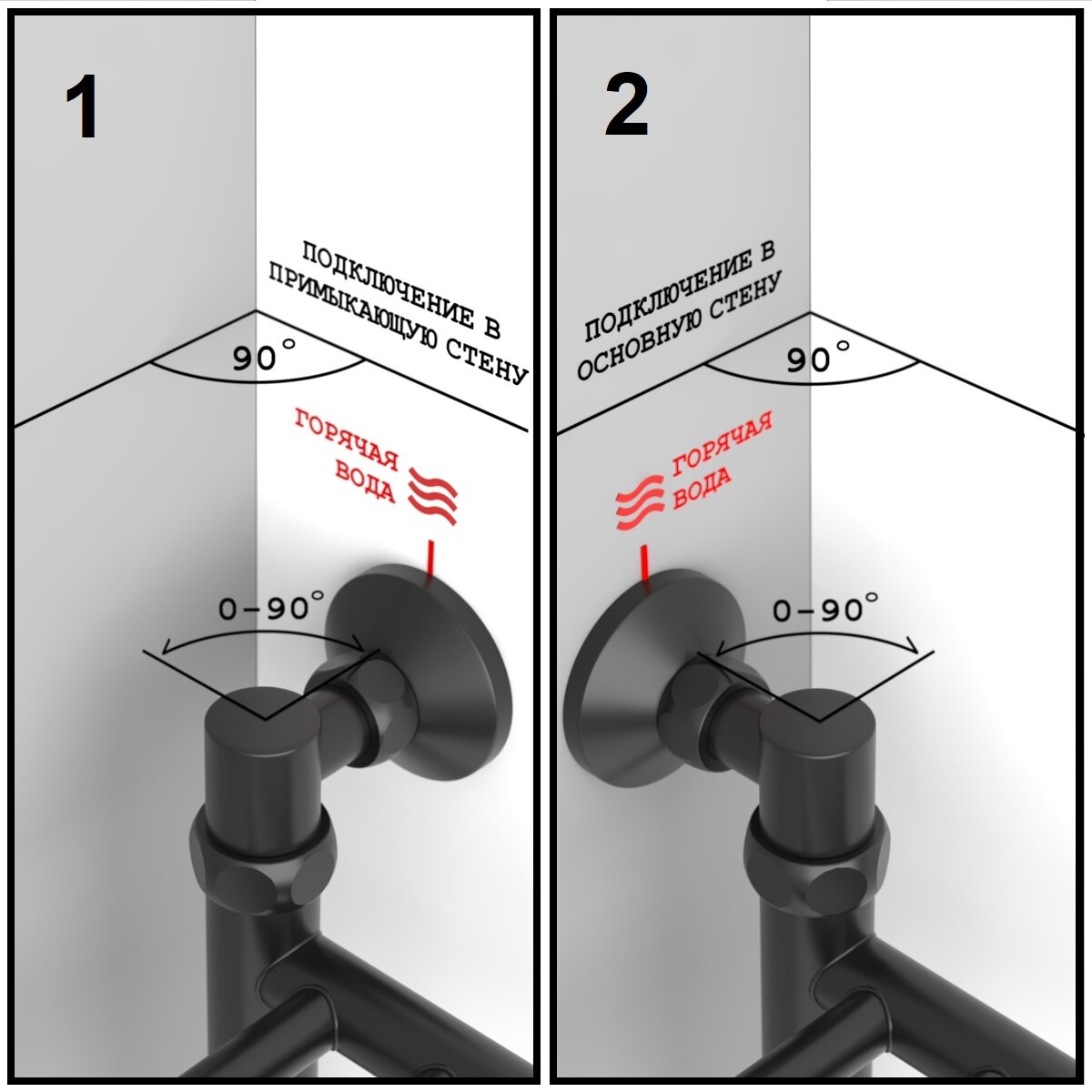 1

ПОДКЛЮЧЕНИЕ В ПРИМЫКАЮЩУЮ СТЕНУ

90°

ГОРЯЧАЯ ВОДА

0-90°

2

ПОДКЛЮЧЕНИЕ В ОСНОВНУЮ СТЕНУ

90°

ГОРЯЧАЯ ВОДА

0-90°