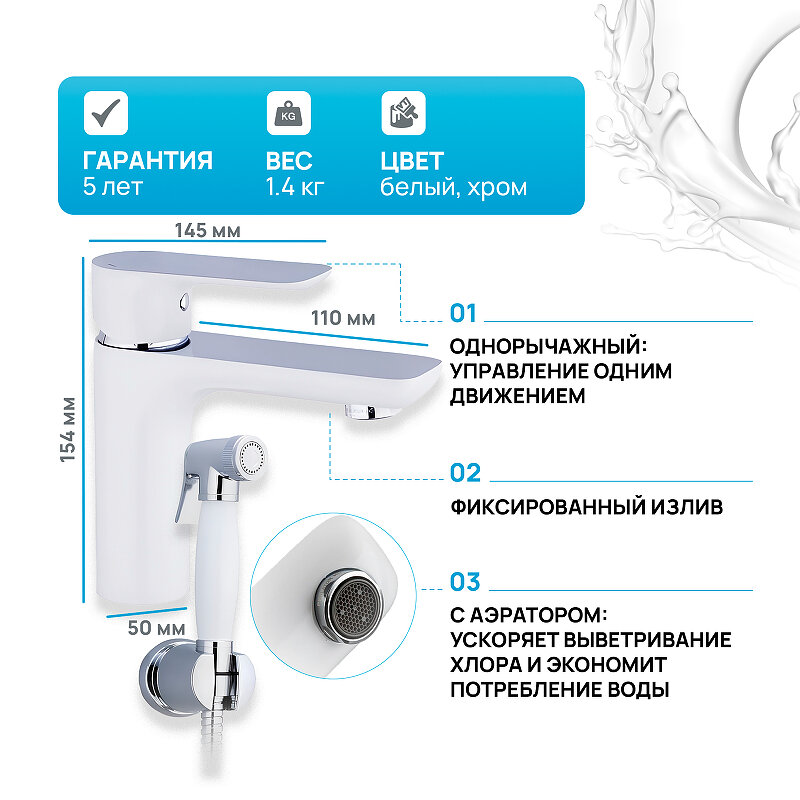 KG

ГАРАНТИЯ
5 лет

ВЕС
1.4 кг

ЦВЕТ
белый, хром

145 мм

110 мм

154 мм

50 мм

01

ОДНОРЫЧАЖНЫЙ: УПРАВЛЕНИЕ ОДНИМ ДВИЖЕНИЕМ

02

ФИКСИРОВАННЫЙ ИЗЛИВ

03

С АЭРАТОРОМ: УСКОРЯЕТ ВЫВЕТРИВАНИЕ ХЛОРА И ЭКОНОМИТ ПОТРЕБЛЕНИЕ ВОДЫ