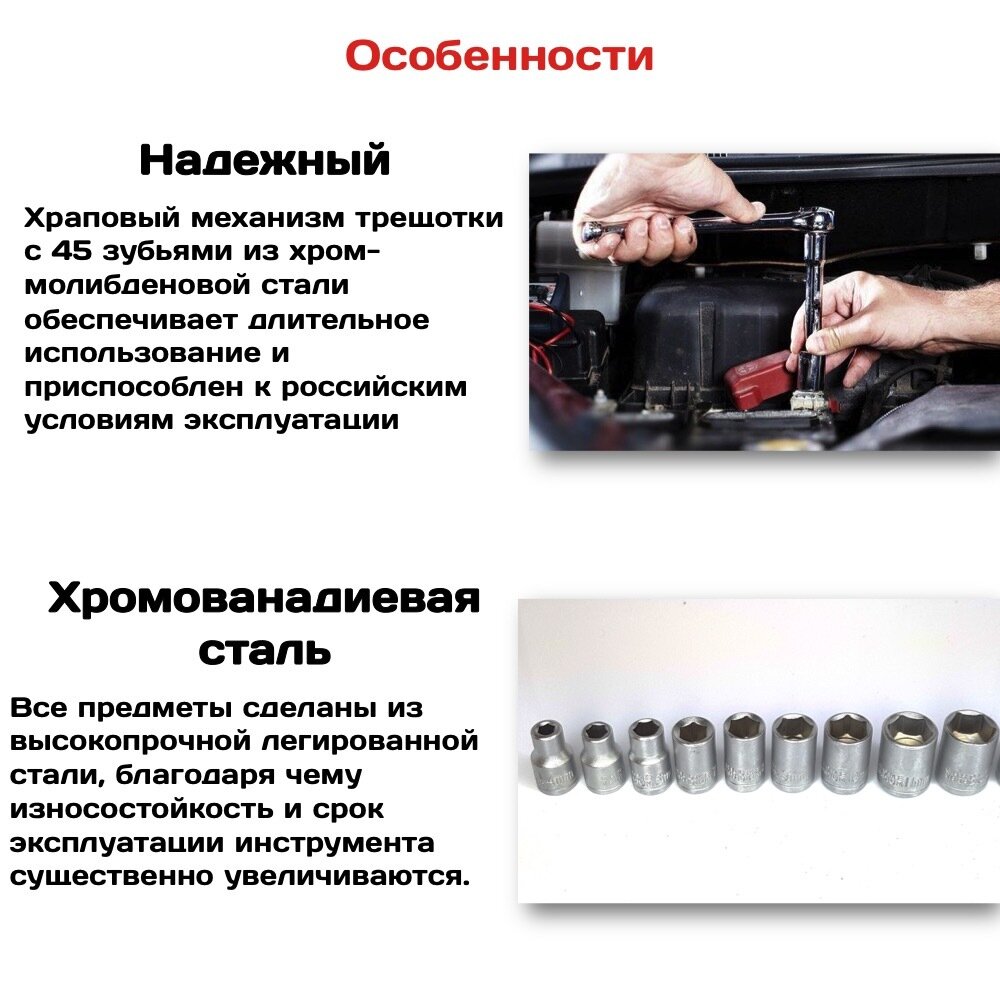 Особенности

Надежный

Храповый механизм трещотки с 45 зубьями из хром-молибденовой стали обеспечивает длительное использование и приспособлен к российским условиям эксплуатации

Хромованадиевая сталь

Все предметы сделаны из высокопрочной легированной стали, благодаря чему износостойкость и срок эксплуатации инструмента существенно увеличиваются.