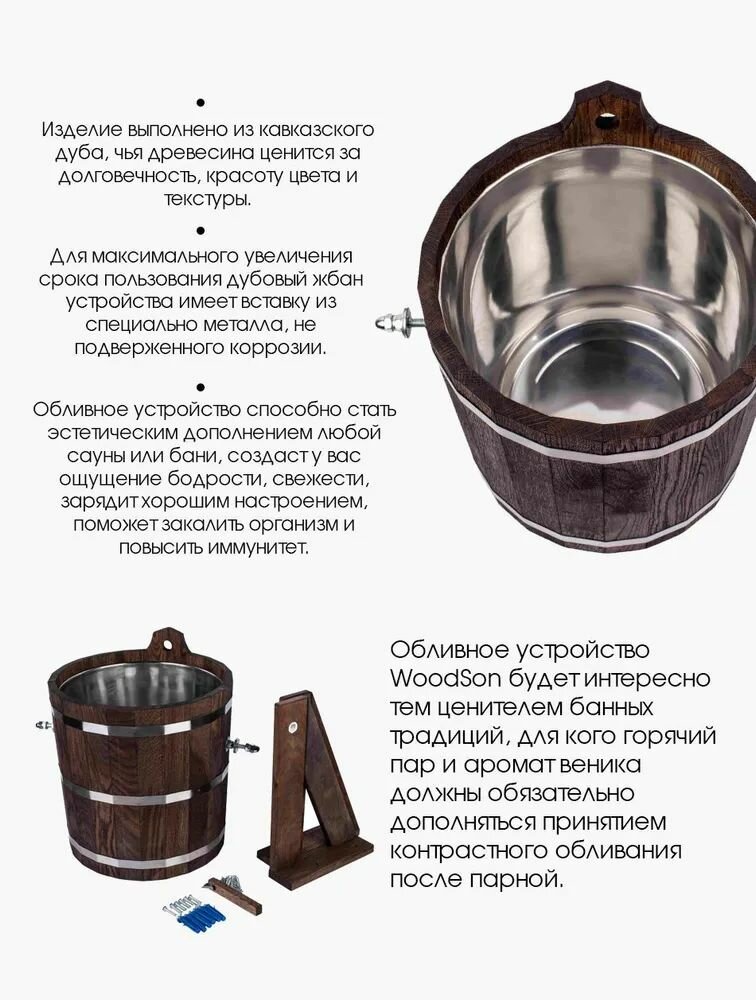 •
Изделие выполнено из кавказского дуба, чья древесина ценится за долговечность, красоту цвета и текстуры.

•
Для максимального увеличения срока пользования дубовый жбан устройства имеет вставку из специально металла, не подверженного коррозии.

•
Обливное устройство способно стать эстетическим дополнением любой сауны или бани, создаст у вас ощущение бодрости, свежести, зарядит хорошим настроением, поможет закалить организм и повысить иммунитет.

Обливное устройство WoodSon будет интересно тем ценителем банных традиций, для кого горячий пар и аромат веника должны обязательно дополняться принятием контрастного обливания после парной.