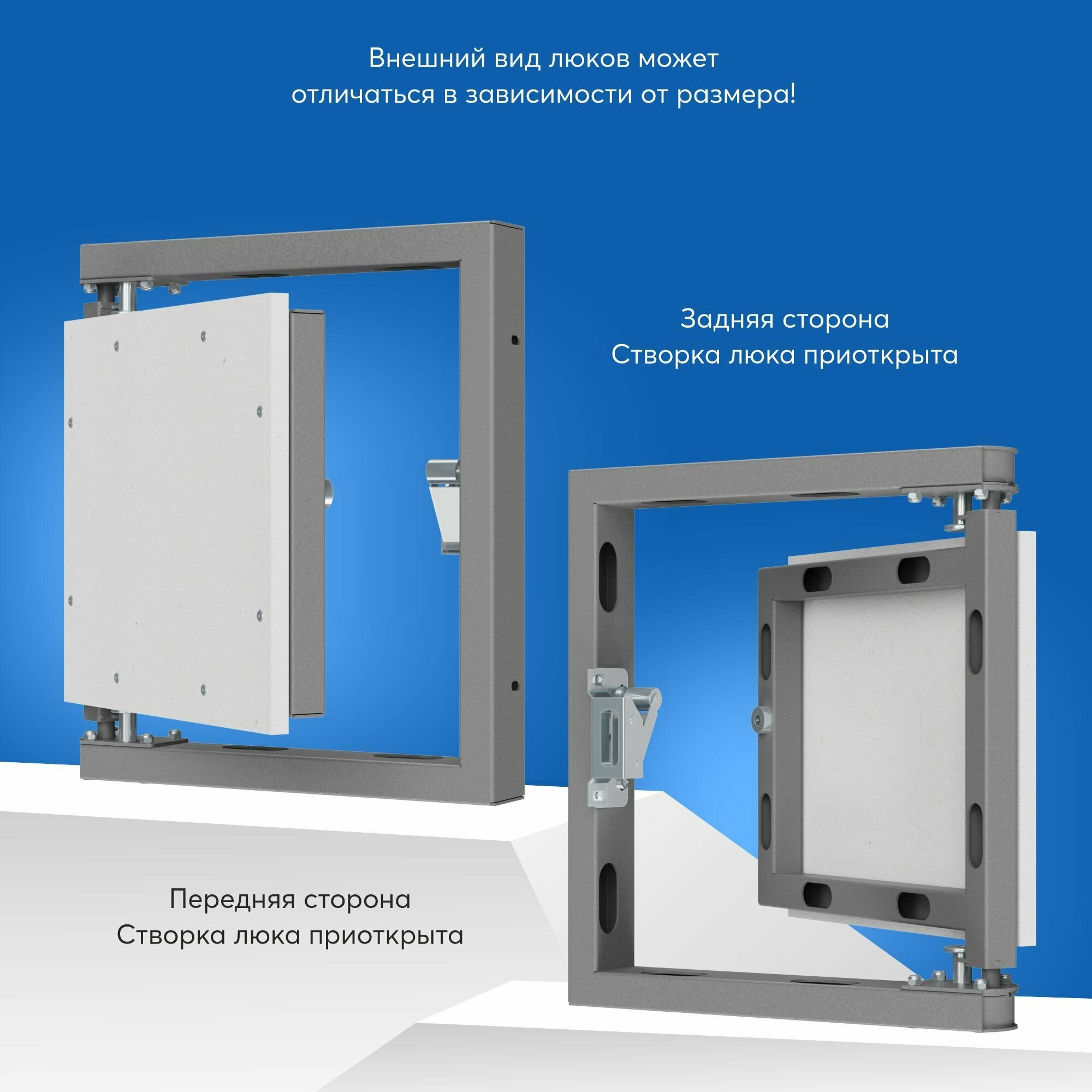 Внешний вид люков может отличаться в зависимости от размера!

Задняя сторона
Створка люка приоткрыта

Передняя сторона
Створка люка приоткрыта