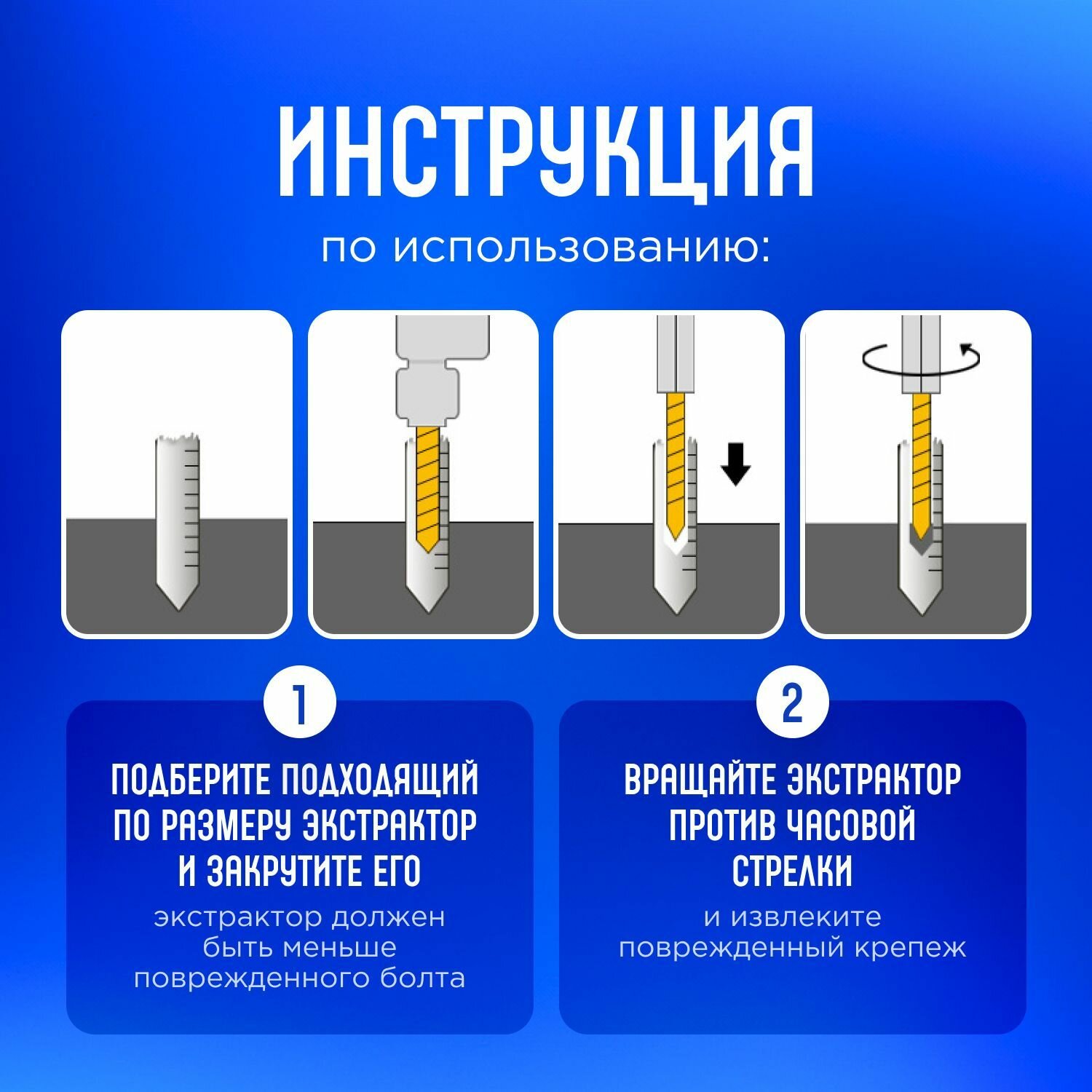 ИНСТРУКЦИЯ

по использованию:

1

ПОДБЕРИТЕ ПОДХОДЯЩИЙ ПО РАЗМЕРУ ЭКСТРАКТОР И ЗАКРУТИТЕ ЕГО

экстрактор должен быть меньше поврежденного болта

2

ВРАЩАЙТЕ ЭКСТРАКТОР ПРОТИВ ЧАСОВОЙ СТРЕЛКИ

и извлеките поврежденный крепеж