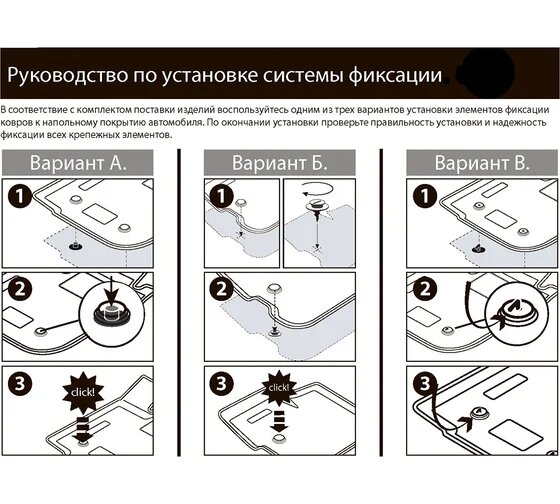 Руководство по установке системы фиксации

В соответствие с комплектом поставки изделий воспользуйтесь одним из трех вариантов установки элементов фиксации ковров к напольному покрытию автомобиля. По окончании установки проверьте правильность установки и надежность фиксации всех крепежных элементов.

Вариант А.

1

2

3

click!

Вариант Б.

1

2

3

click!

Вариант В.

1

2

3