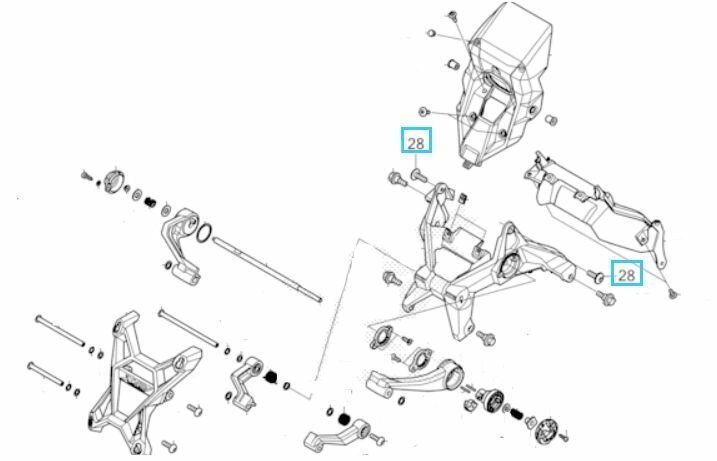 28

28