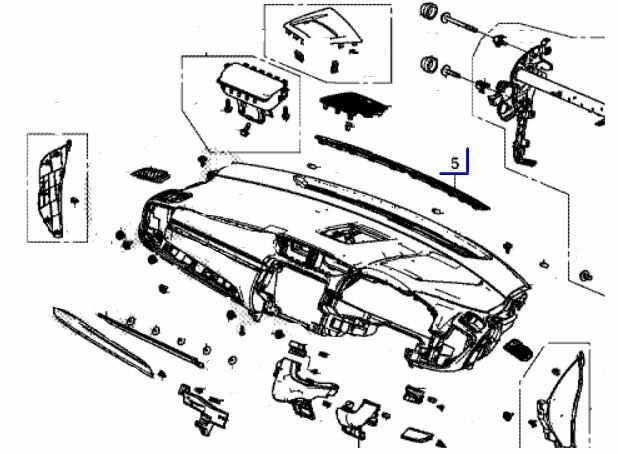 5