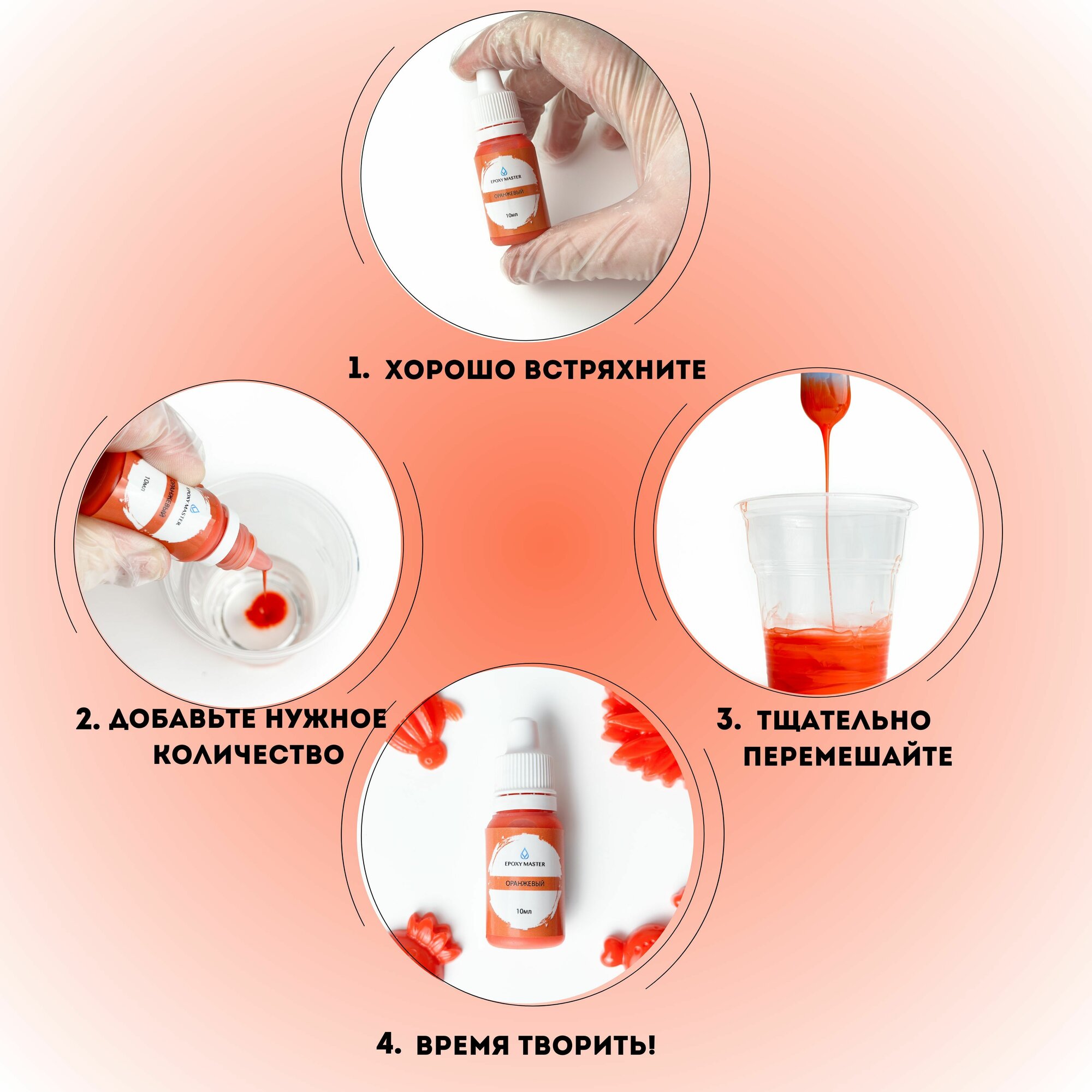 EPOXY MASTER
ОРАНЖЕВЫЙ
10мл

1. ХОРОШО ВСТРЯХНИТЕ

EPOXY MASTER
ОРАНЖЕВЫЙ
10мл

2. ДОБАВЬТЕ НУЖНОЕ КОЛИЧЕСТВО

3. ТЩАТЕЛЬНО ПЕРЕМЕШАЙТЕ

EPOXY MASTER
ОРАНЖЕВЫЙ
10мл

4. ВРЕМЯ ТВОРИТЬ!