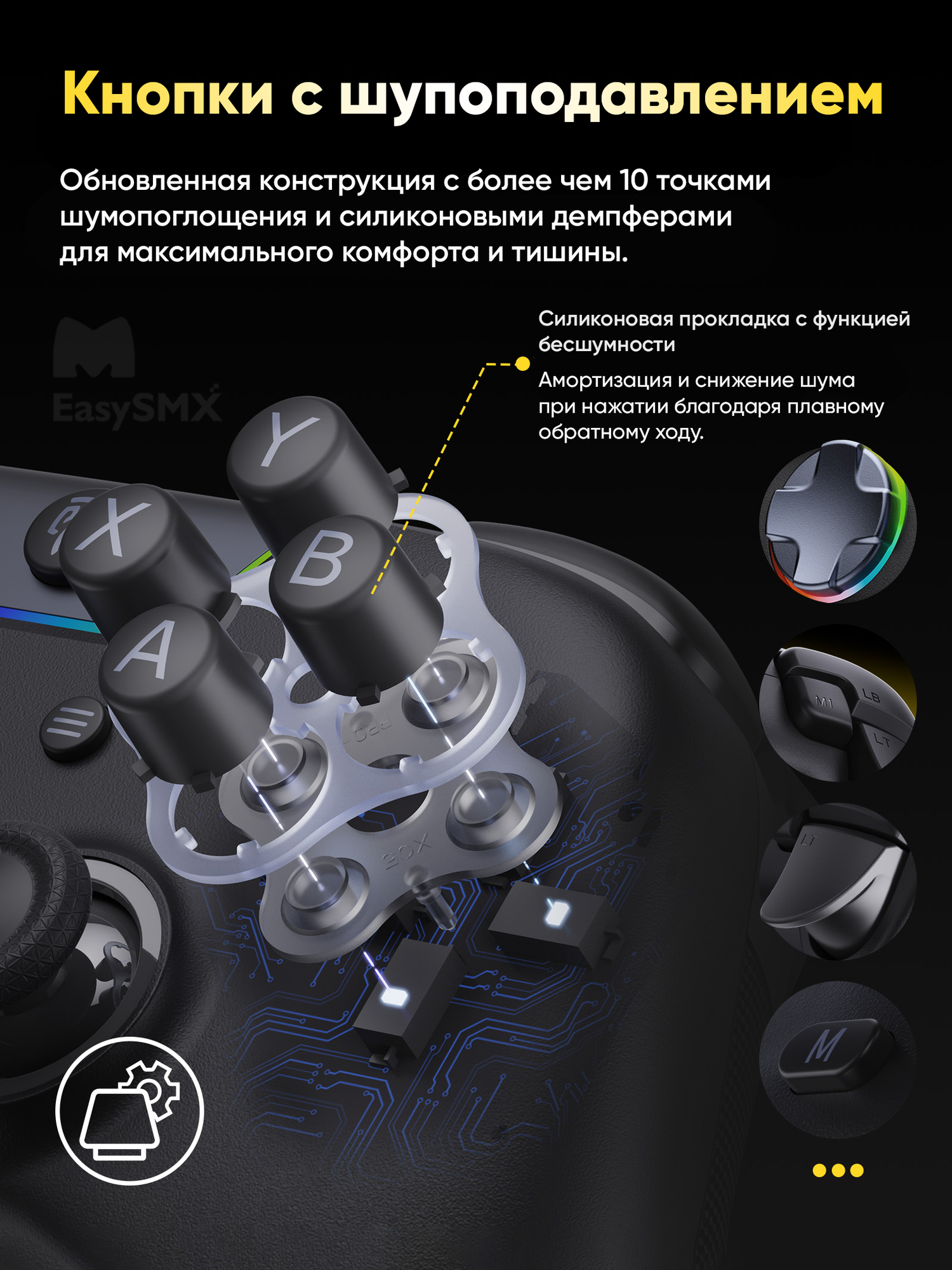 Кнопки с шупоподавлением

Обновленная конструкция с более чем 10 точками шумопоглощения и силиконовыми демпферами для максимального комфорта и тишины.

EasySMX

Силиконовая прокладка с функцией бесшумности

Амортизация и снижение шума при нажатии благодаря плавному обратному ходу.

Y
X
B
A

M1
LB
LT
LT
M