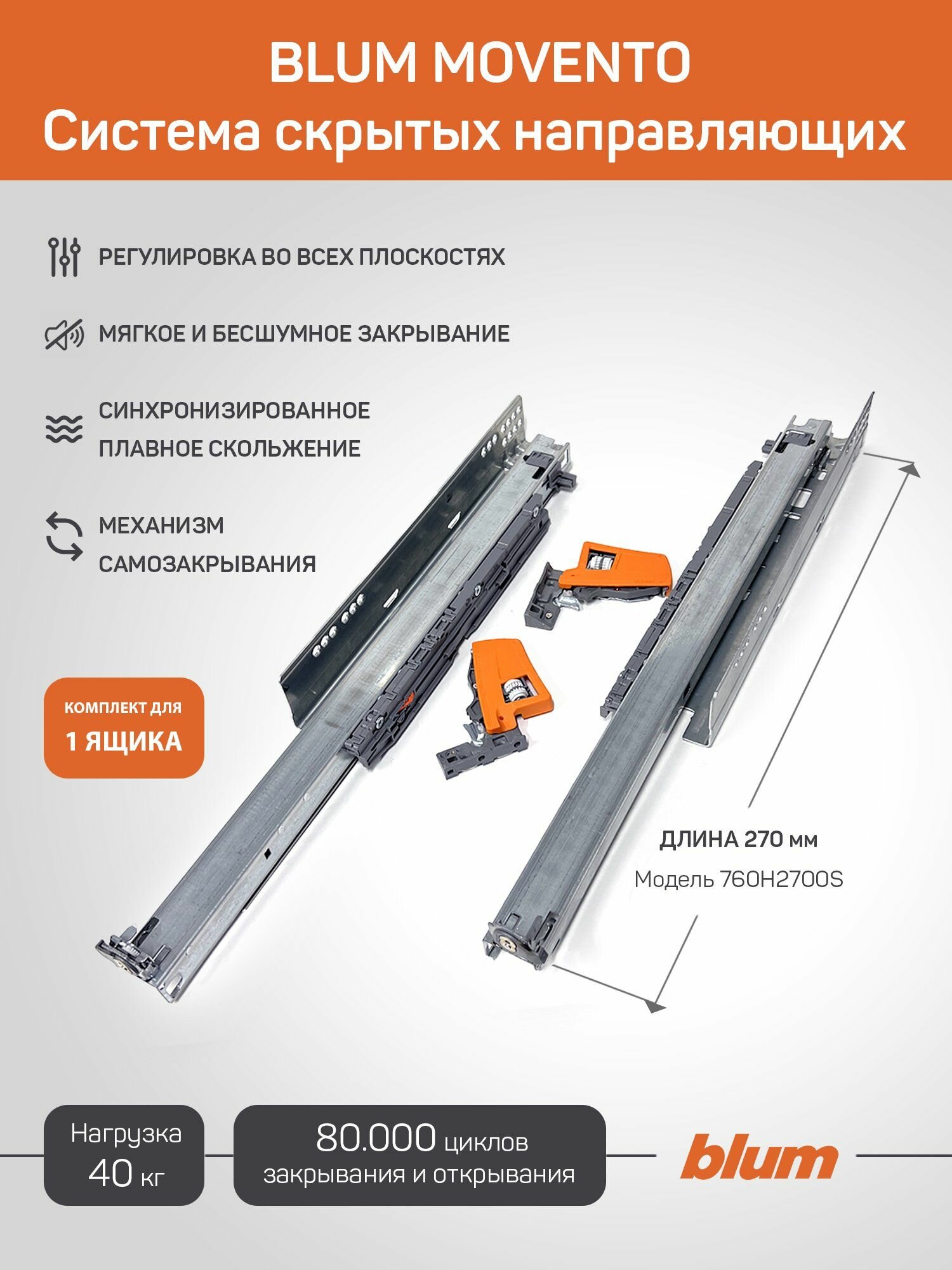 BLUM MOVENTO
Система скрытых направляющих

РЕГУЛИРОВКА ВО ВСЕХ ПЛОСКОСТЯХ

МЯГКОЕ И БЕСШУМНОЕ ЗАКРЫВАНИЕ

СИНХРОНИЗИРОВАННОЕ ПЛАВНОЕ СКОЛЬЖЕНИЕ

МЕХАНИЗМ САМОЗАКРЫВАНИЯ

КОМПЛЕКТ ДЛЯ 1 ЯЩИКА

ДЛИНА 270 мм
Модель 760H2700S

Нагрузка 40 кг

80.000 циклов закрывания и открывания

blum