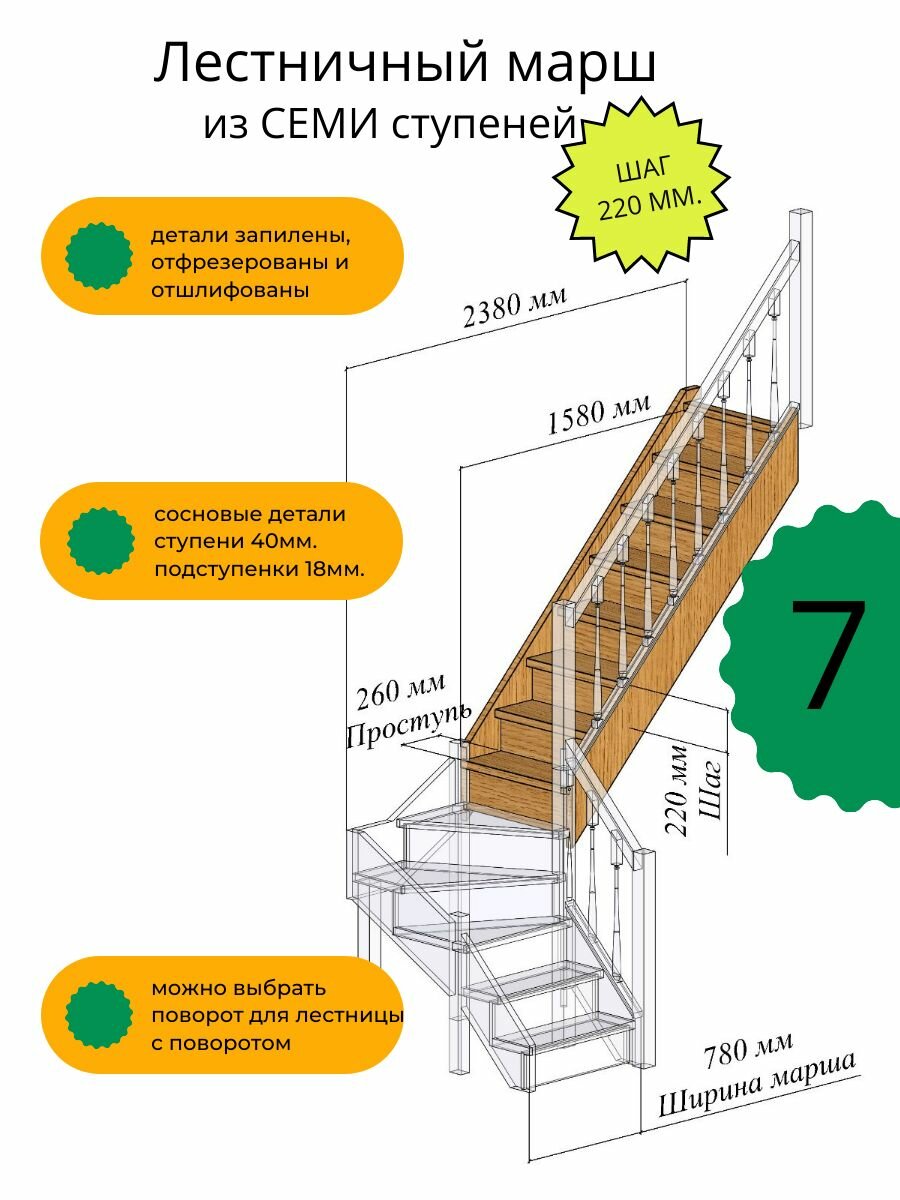 Лестничный марш
из СЕМИ ступеней

ШАГ
220 ММ.

детали запилены, отфрезерованы и отшлифованы

2380 мм

1580 мм

сосновые детали ступени 40мм. подступенки 18мм.

7

260 мм
Проступь

220 мм
Шаг

можно выбрать поворот для лестницы с поворотом

780 мм
Ширина марша