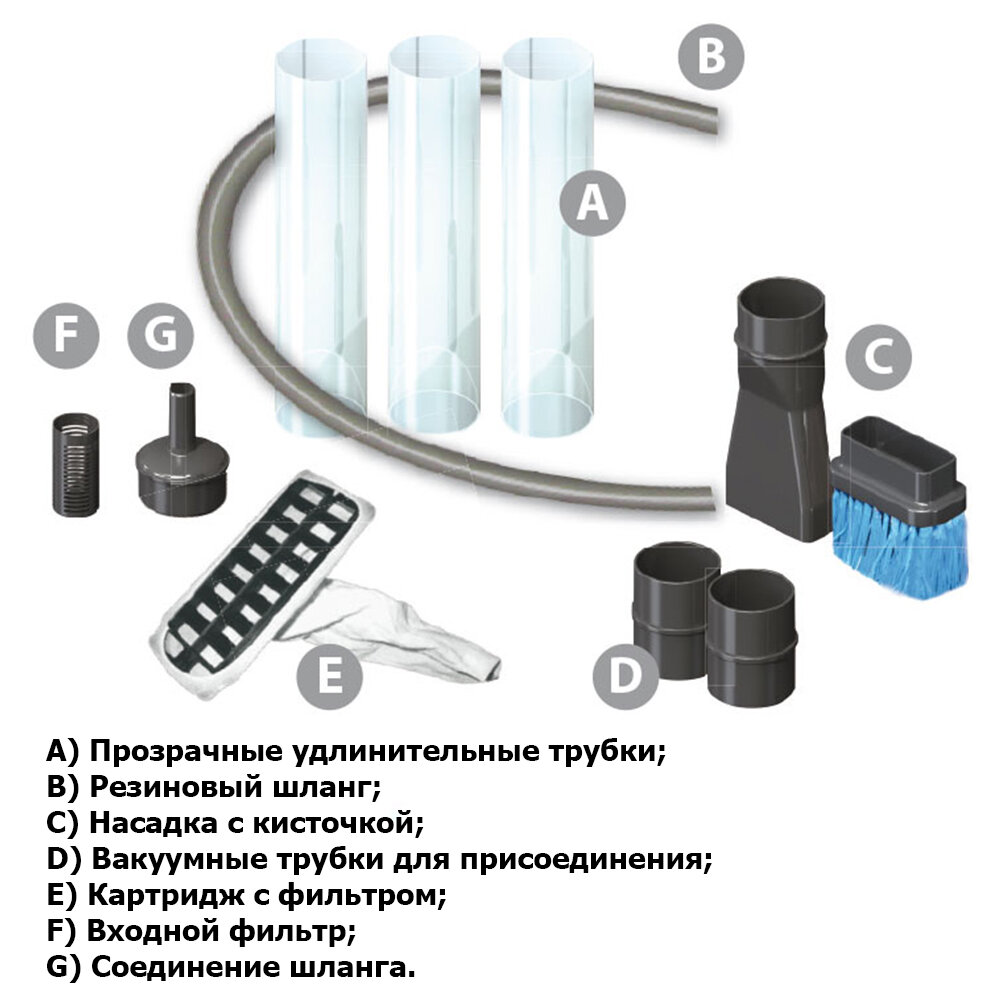 B

A

F G

C

E

D

A) Прозрачные удлинительные трубки;
B) Резиновый шланг;
C) Насадка с кисточкой;
D) Вакуумные трубки для присоединения;
E) Картридж с фильтром;
F) Входной фильтр;
G) Соединение шланга.