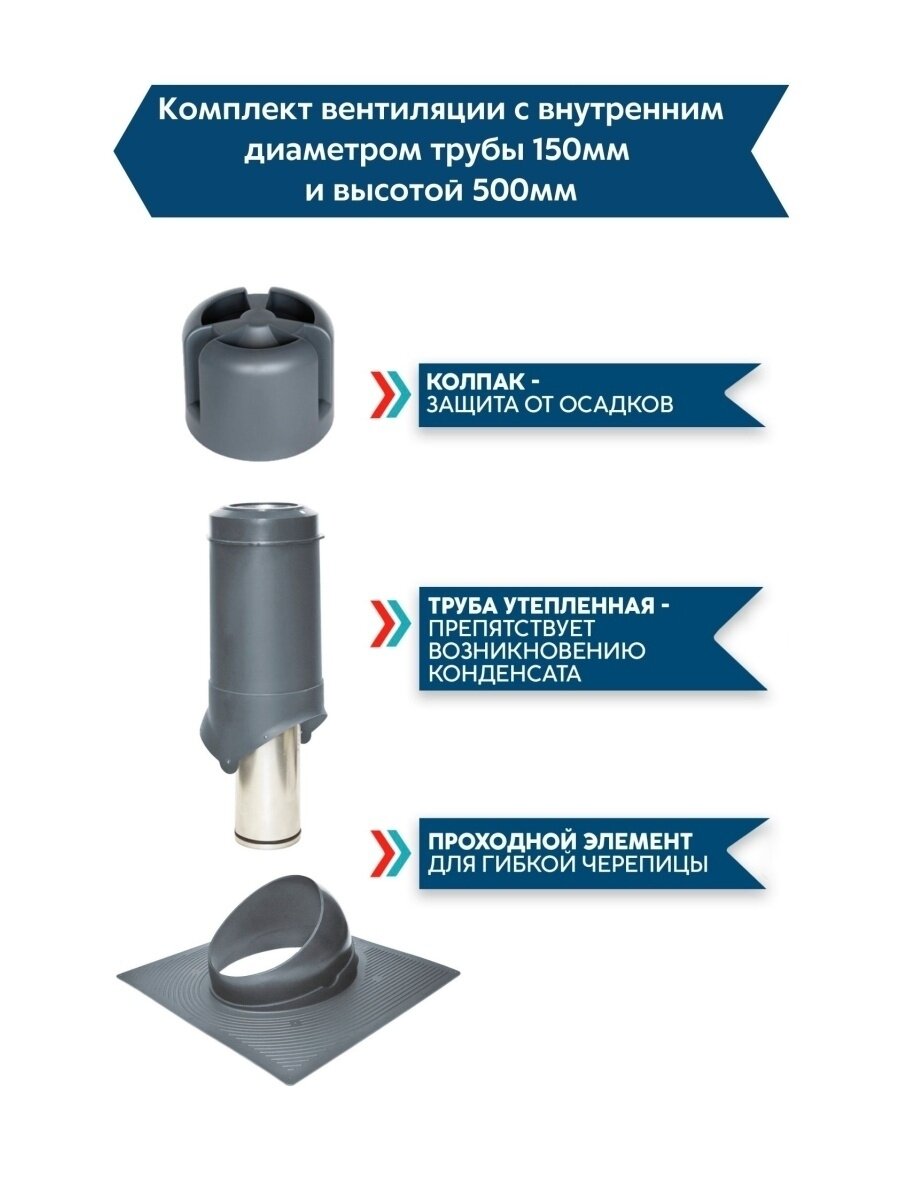 Комплект вентиляции с внутренним диаметром трубы 150мм и высотой 500мм

КОЛПАК -
ЗАЩИТА ОТ ОСАДКОВ

ТРУБА УТЕПЛЕННАЯ -
ПРЕПЯТСТВУЕТ ВОЗНИКНОВЕНИЮ КОНДЕНСАТА

ПРОХОДНОЙ ЭЛЕМЕНТ
ДЛЯ ГИБКОЙ ЧЕРЕПИЦЫ