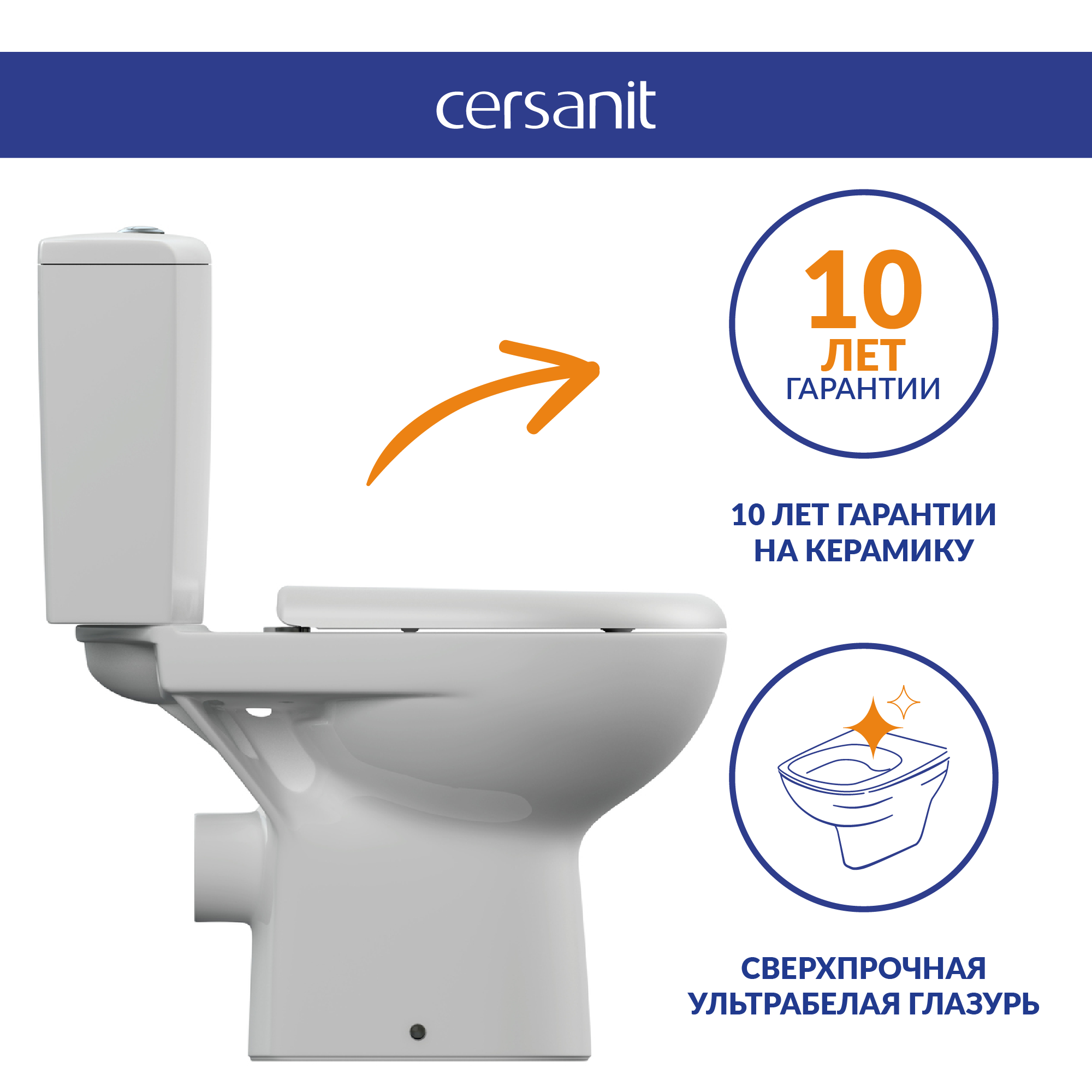 cersanit

10
ЛЕТ
ГАРАНТИИ

10 ЛЕТ ГАРАНТИИ НА КЕРАМИКУ

СВЕРХПРОЧНАЯ УЛЬТРАБЕЛАЯ ГЛАЗУРЬ