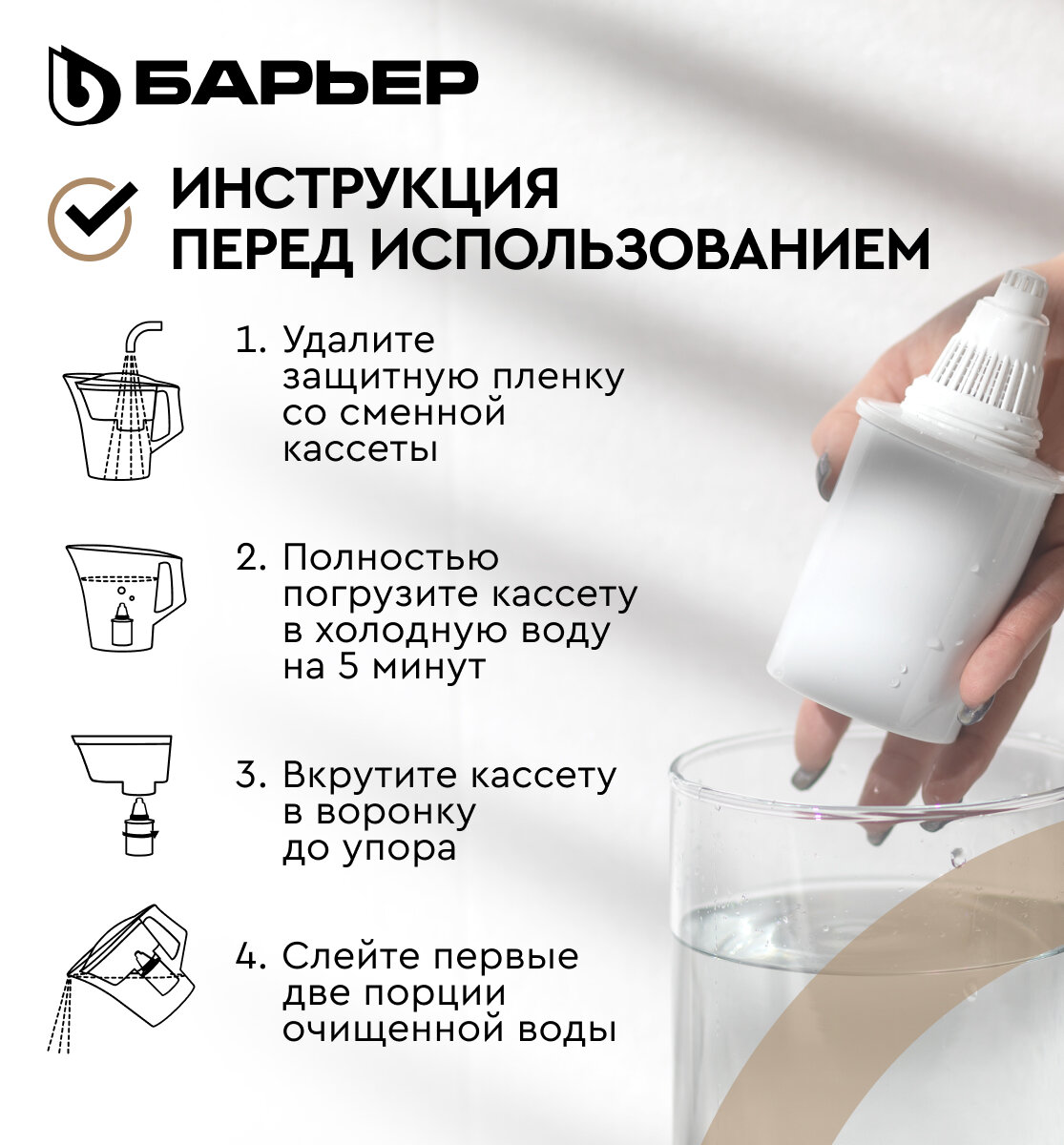 БАРЬЕР

ИНСТРУКЦИЯ ПЕРЕД ИСПОЛЬЗОВАНИЕМ

1. Удалите защитную пленку со сменной кассеты

2. Полностью погрузите кассету в холодную воду на 5 минут

3. Вкрутите кассету в воронку до упора

4. Слейте первые две порции очищенной воды