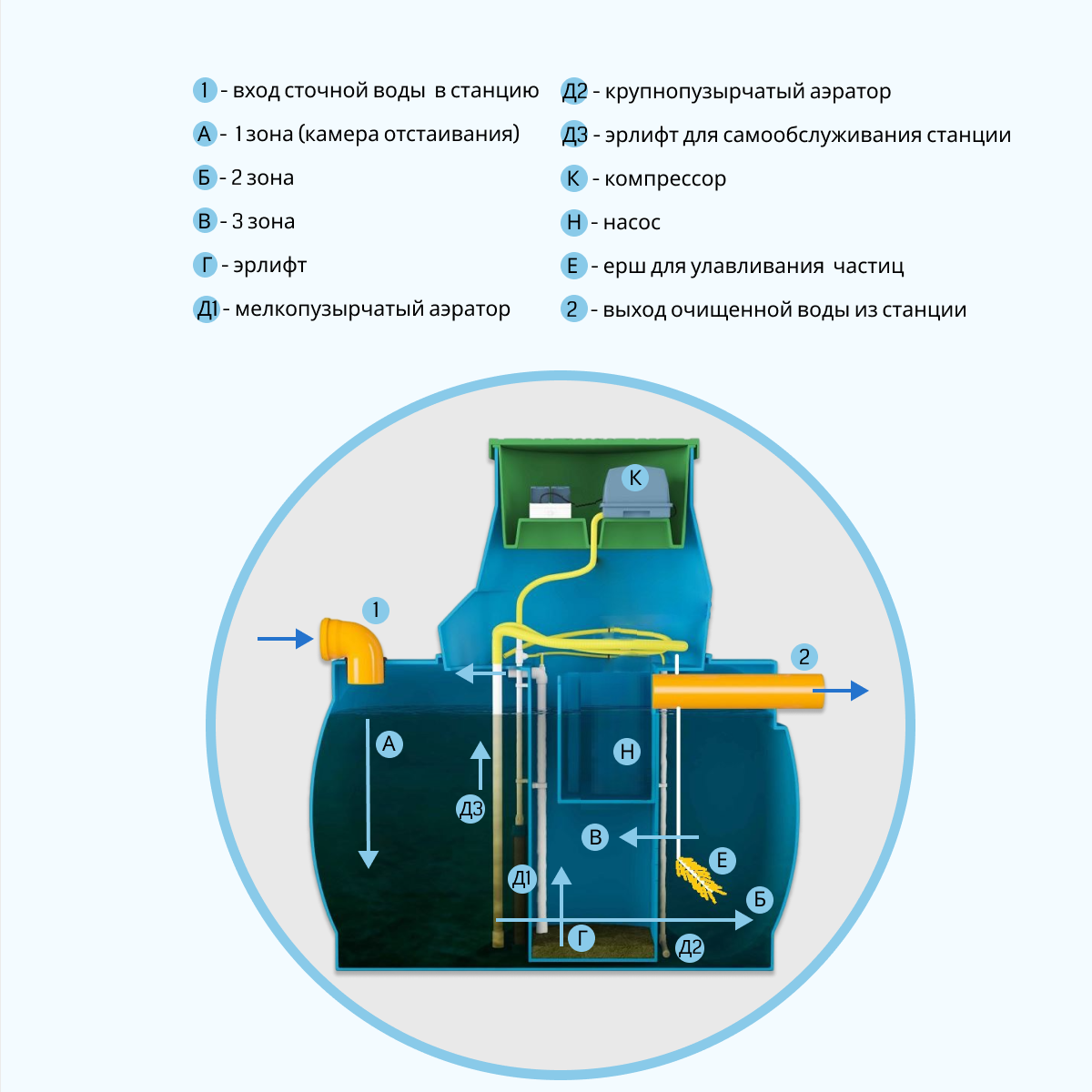 1 - вход сточной воды в станцию
А - 1 зона (камера отстаивания)
Б - 2 зона
В - 3 зона
Г - эрлифт
Д1 - мелкопузырчатый аэратор

Д2 - крупнопузырчатый аэратор
Д3 - эрлифт для самообслуживания станции
К - компрессор
Н - насос
Е - ерш для улавливания частиц
2 - выход очищенной воды из станции

К
1
2
А
Н
Д3
В
Е
Д1
Б
Г
Д2