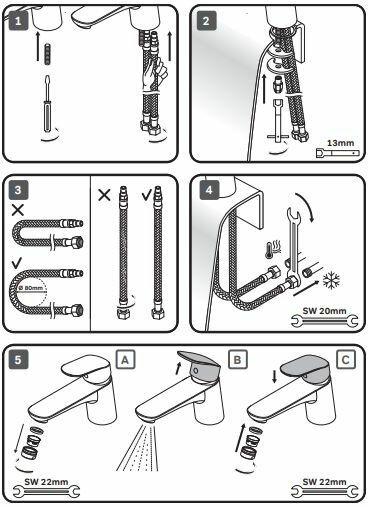 1

2

13mm

3

Ø 80mm

4

SW 20mm

5

A

B

C

SW 22mm

SW 22mm