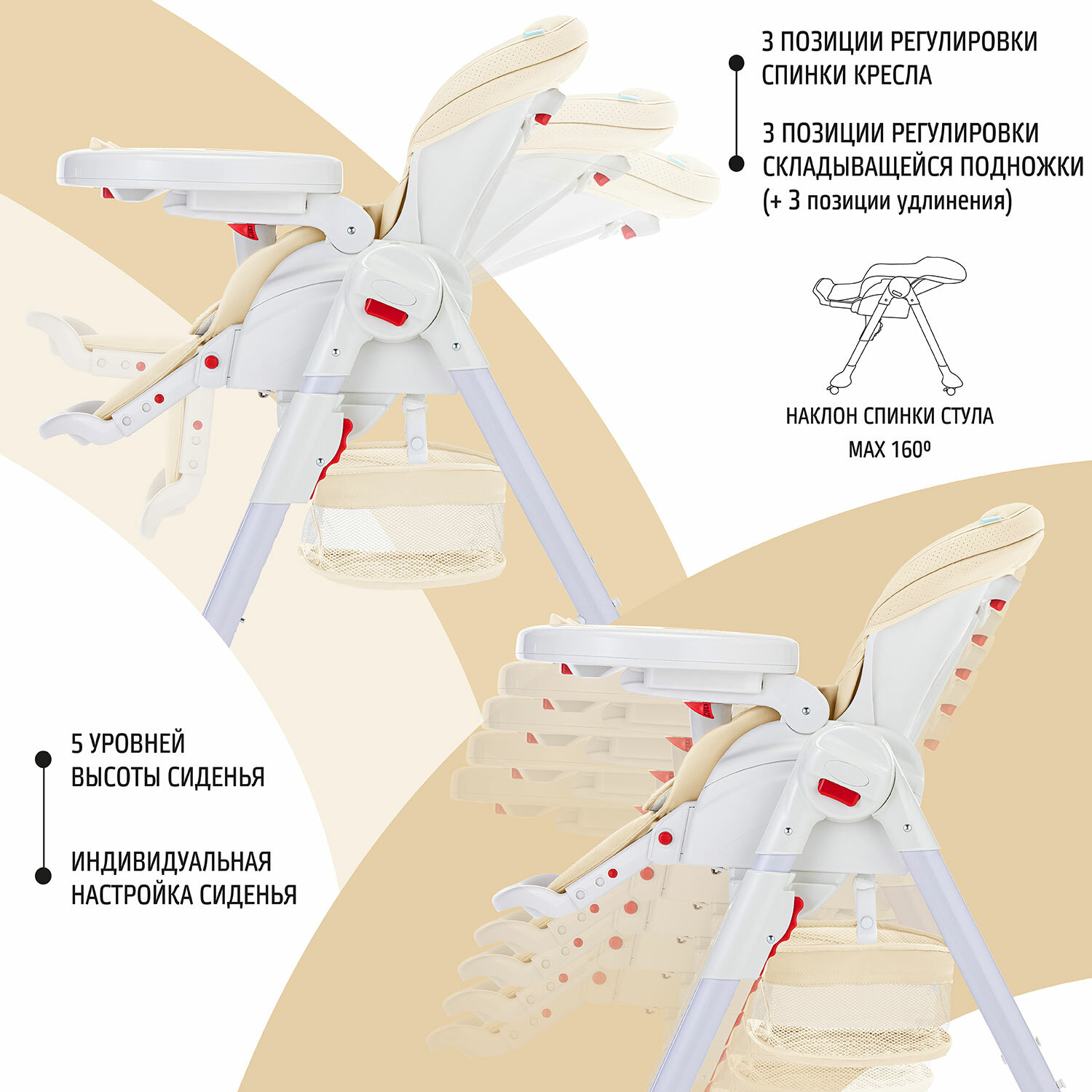 3 ПОЗИЦИИ РЕГУЛИРОВКИ СПИНКИ КРЕСЛА

3 ПОЗИЦИИ РЕГУЛИРОВКИ СКЛАДЫВАЩЕЙСЯ ПОДНОЖКИ (+ 3 позиции удлинения)

НАКЛОН СПИНКИ СТУЛА MAX 160º

5 УРОВНЕЙ ВЫСОТЫ СИДЕНЬЯ

ИНДИВИДУАЛЬНАЯ НАСТРОЙКА СИДЕНЬЯ